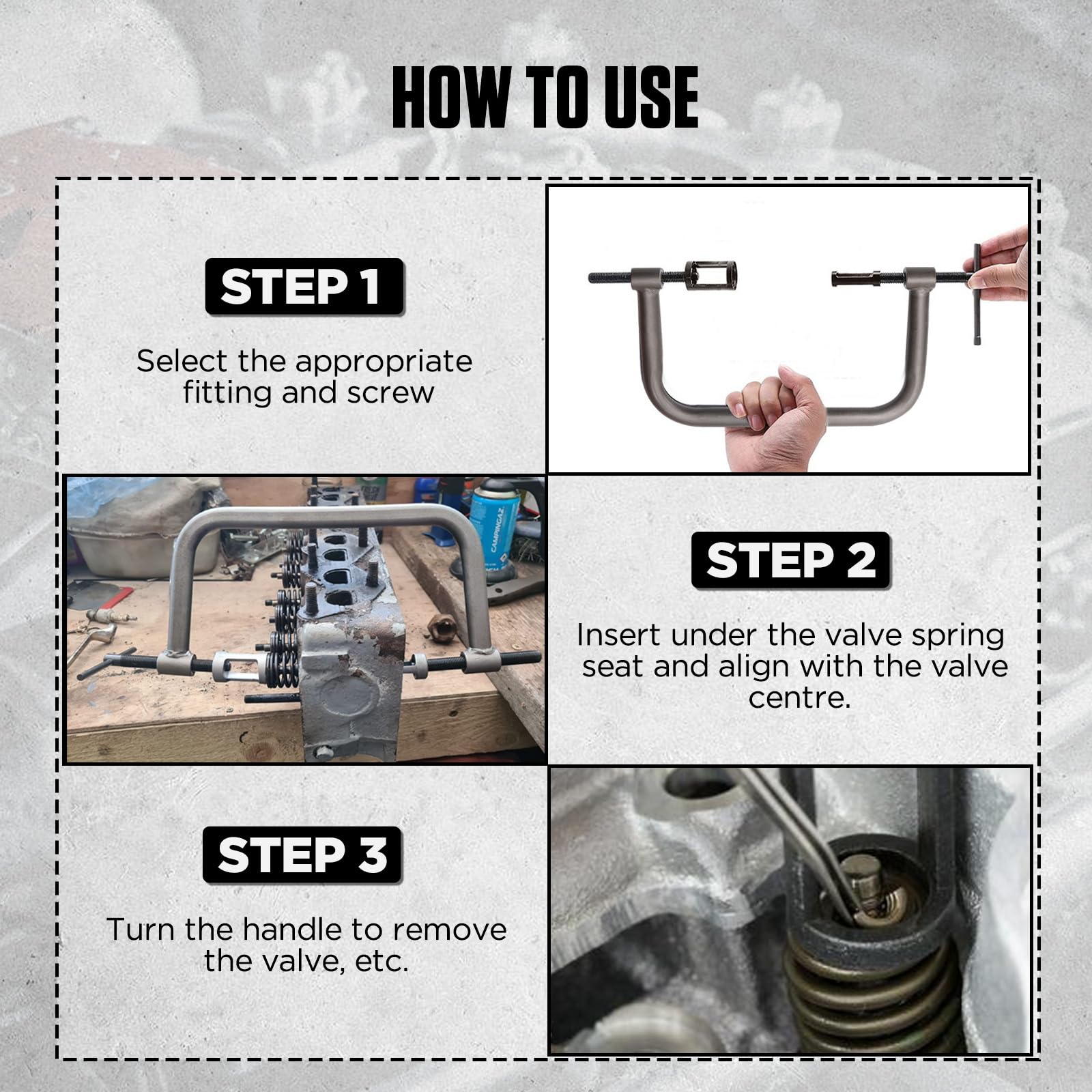 HOW TO USE

STEP 1

Select the appropriate fitting and screw

CAMPINGAZ

STEP 2

Insert under the valve spring seat and align with the valve centre.

STEP 3

Turn the handle to remove the valve, etc.