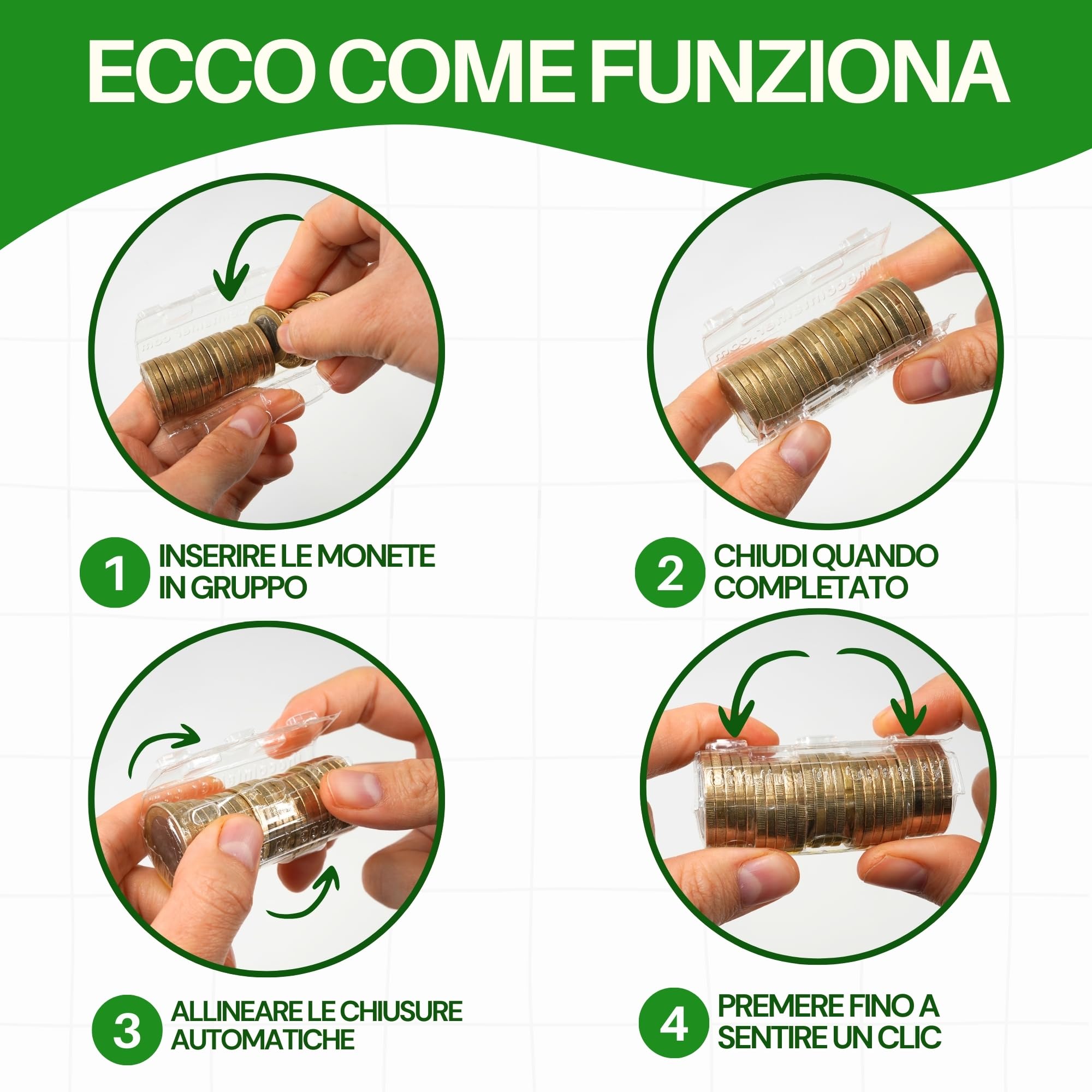 ECCO COME FUNZIONA

1 INSERIRE LE MONETE IN GRUPPO

2 CHIUDI QUANDO COMPLETATO

3 ALLINEARE LE CHIUSURE AUTOMATICHE

4 PREMERE FINO A SENTIRE UN CLIC