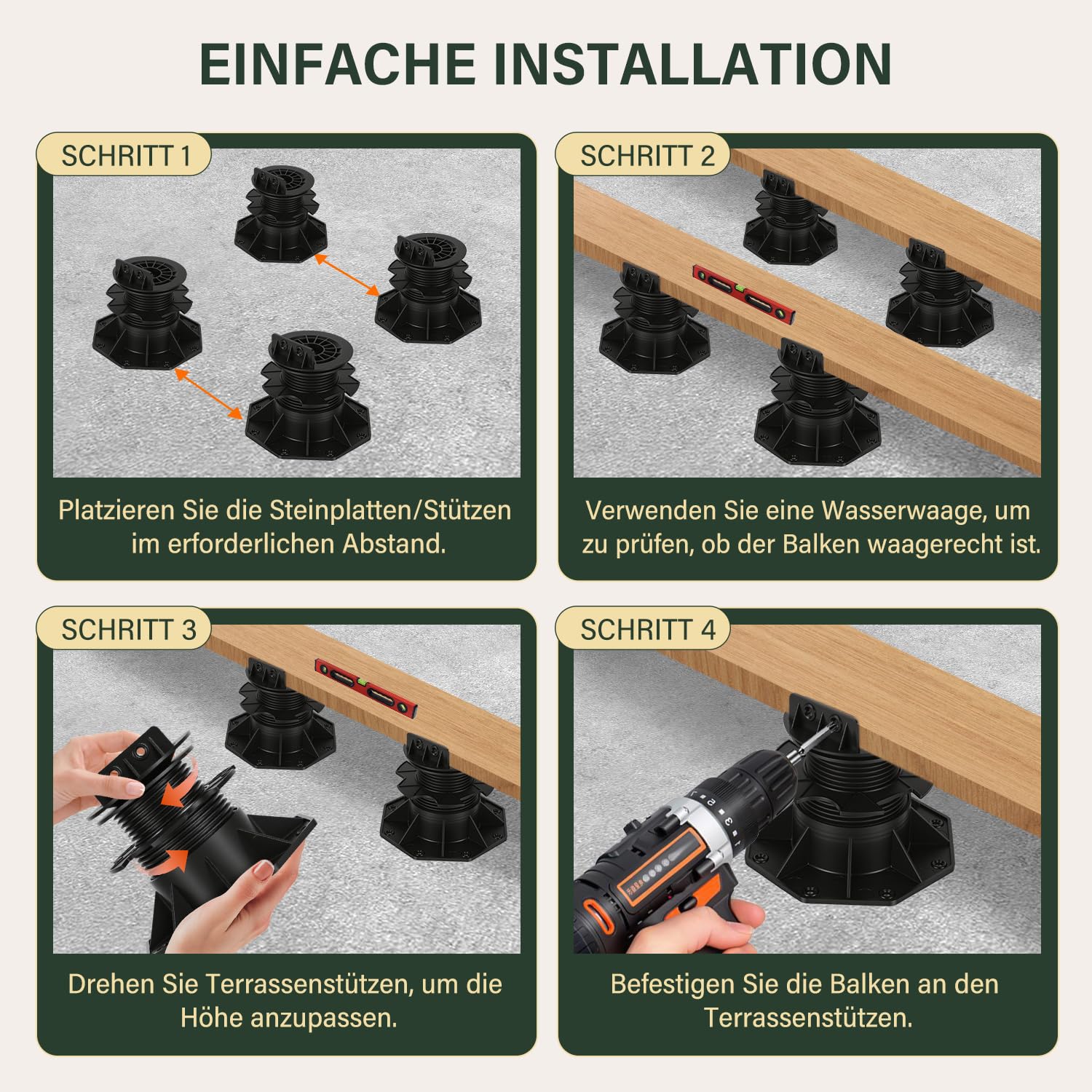 EINFACHE INSTALLATION

SCHRITT 1

Platzieren Sie die Steinplatten/Stützen im erforderlichen Abstand.

SCHRITT 2

Verwenden Sie eine Wasserwaage, um zu prüfen, ob der Balken waagerecht ist.

SCHRITT 3

Drehen Sie Terrassenstützen, um die Höhe anzupassen.

SCHRITT 4

Befestigen Sie die Balken an den Terrassenstützen.