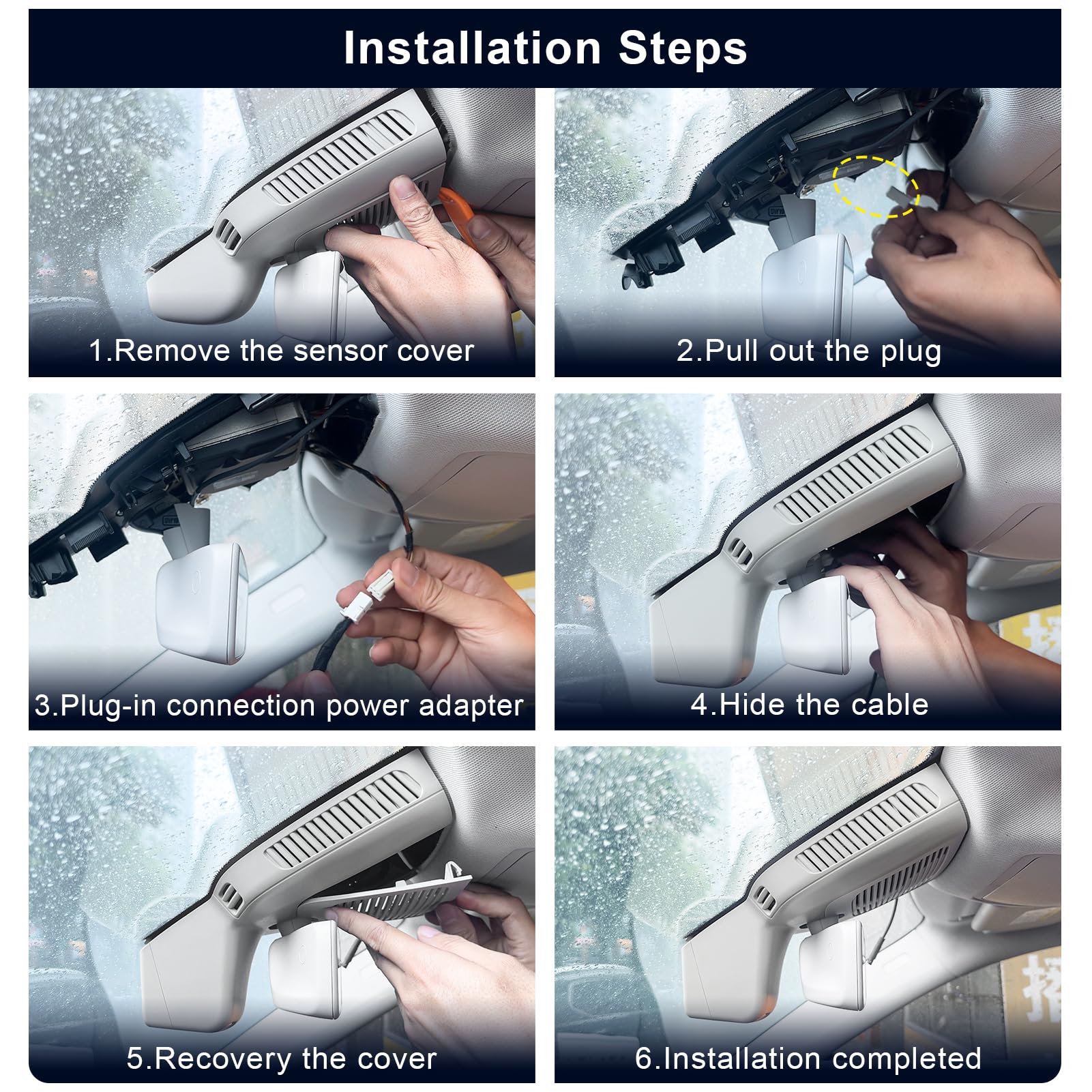 Installation Steps

1.Remove the sensor cover

2.Pull out the plug

3.Plug-in connection power adapter

4.Hide the cable

5.Recovery the cover

6.Installation completed