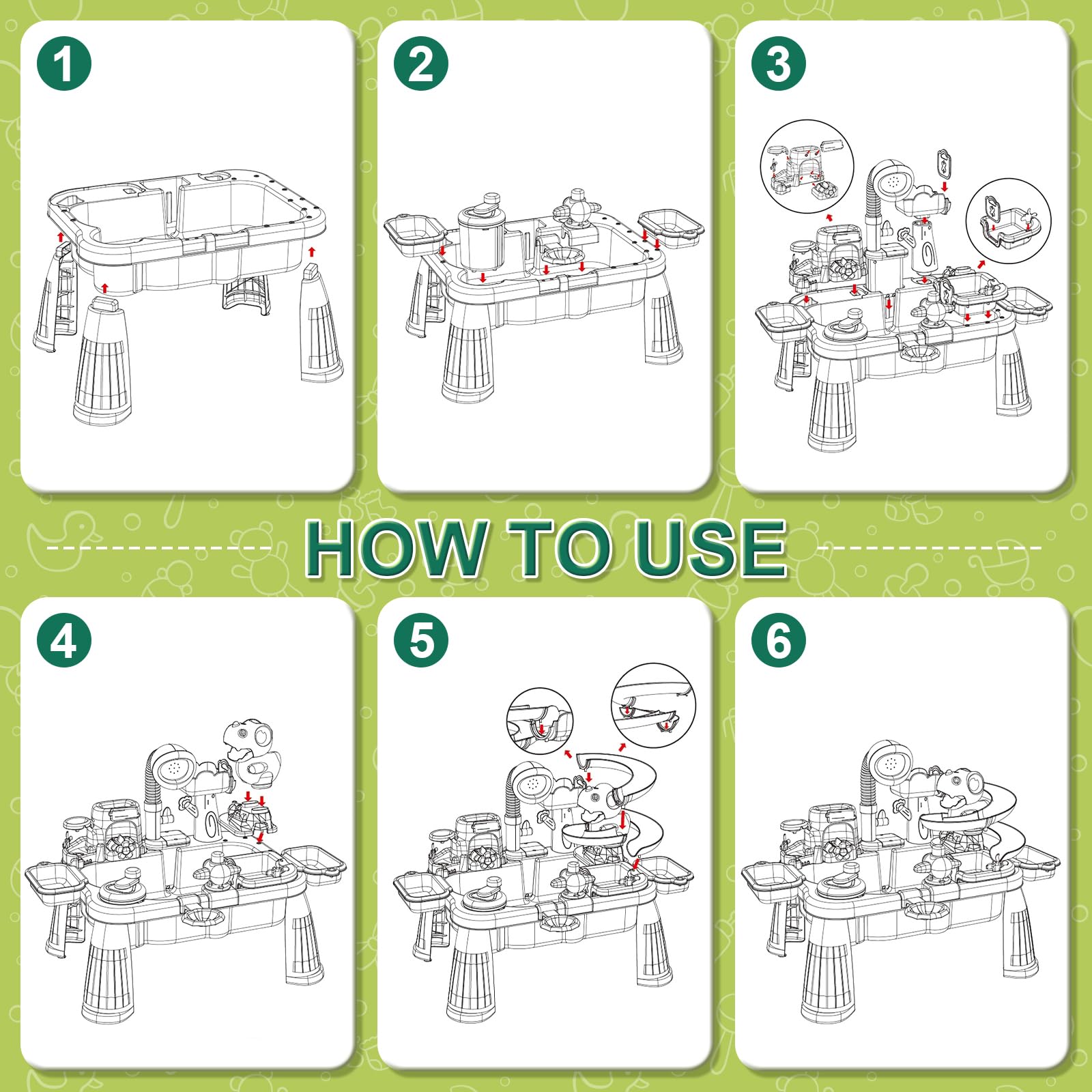 1

2

3

HOW TO USE

4

5

6