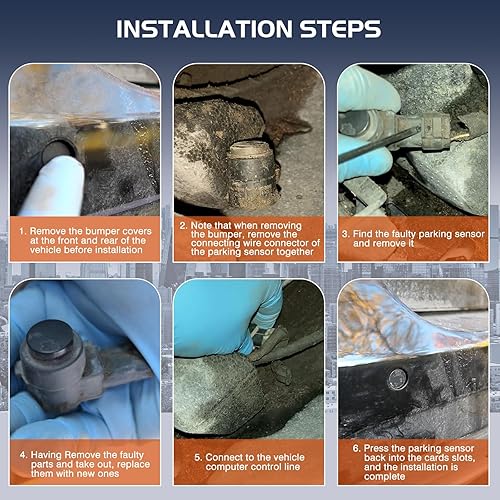 INSTALLATION STEPS

1. Remove the bumper covers at the front and rear of the vehicle before installation

2. Note that when removing the bumper, remove the connecting wire connector of the parking sensor together

3. Find the faulty parking sensor and remove it

4. Having Remove the faulty parts and take out, replace them with new ones

5. Connect to the vehicle computer control line

6. Press the parking sensor back into the cards slots, and the installation is complete