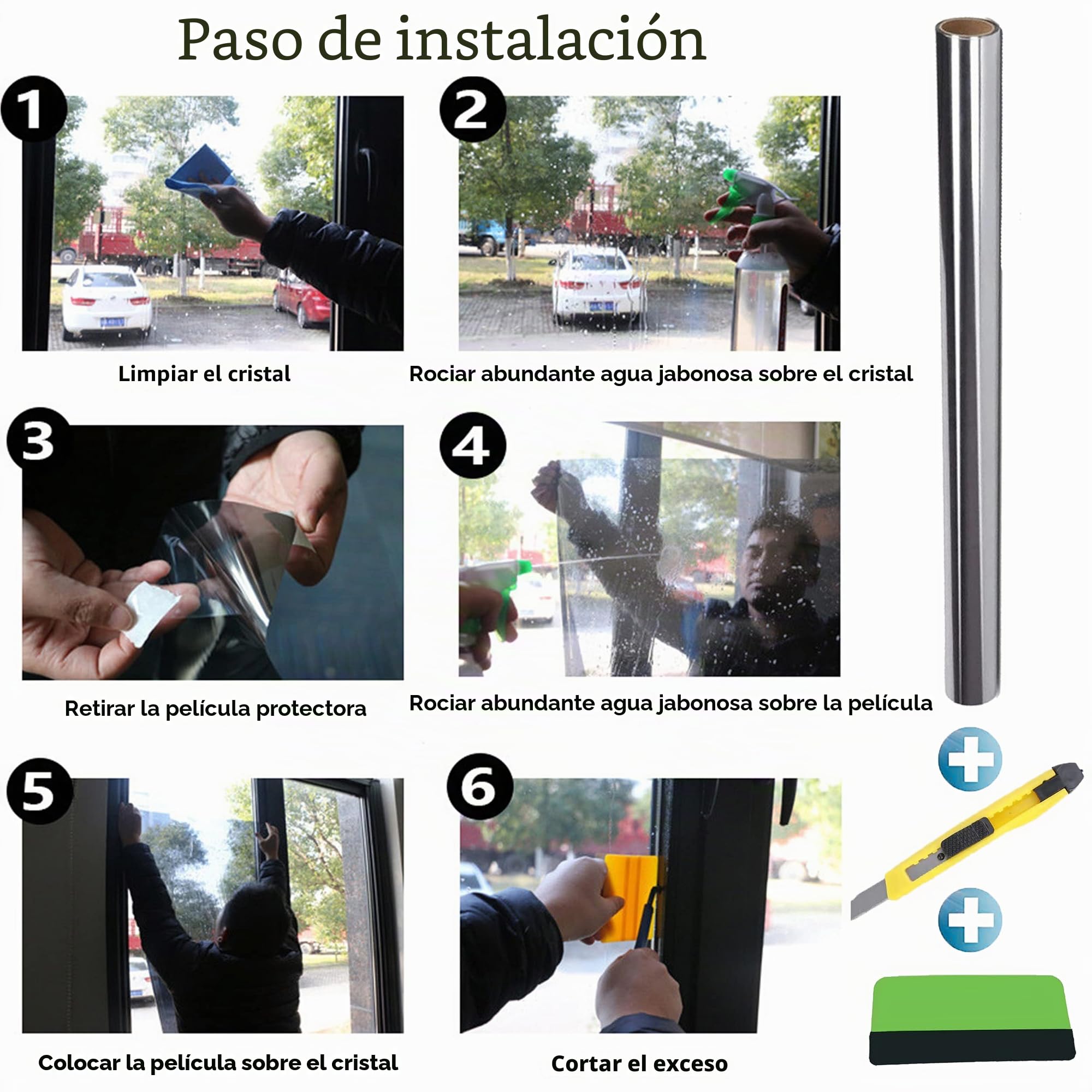 Paso de instalación

1

Limpiar el cristal

2

Rociar abundante agua jabonosa sobre el cristal

3

Retirar la película protectora

4

Rociar abundante agua jabonosa sobre la película

5

Colocar la película sobre el cristal

6

Cortar el exceso