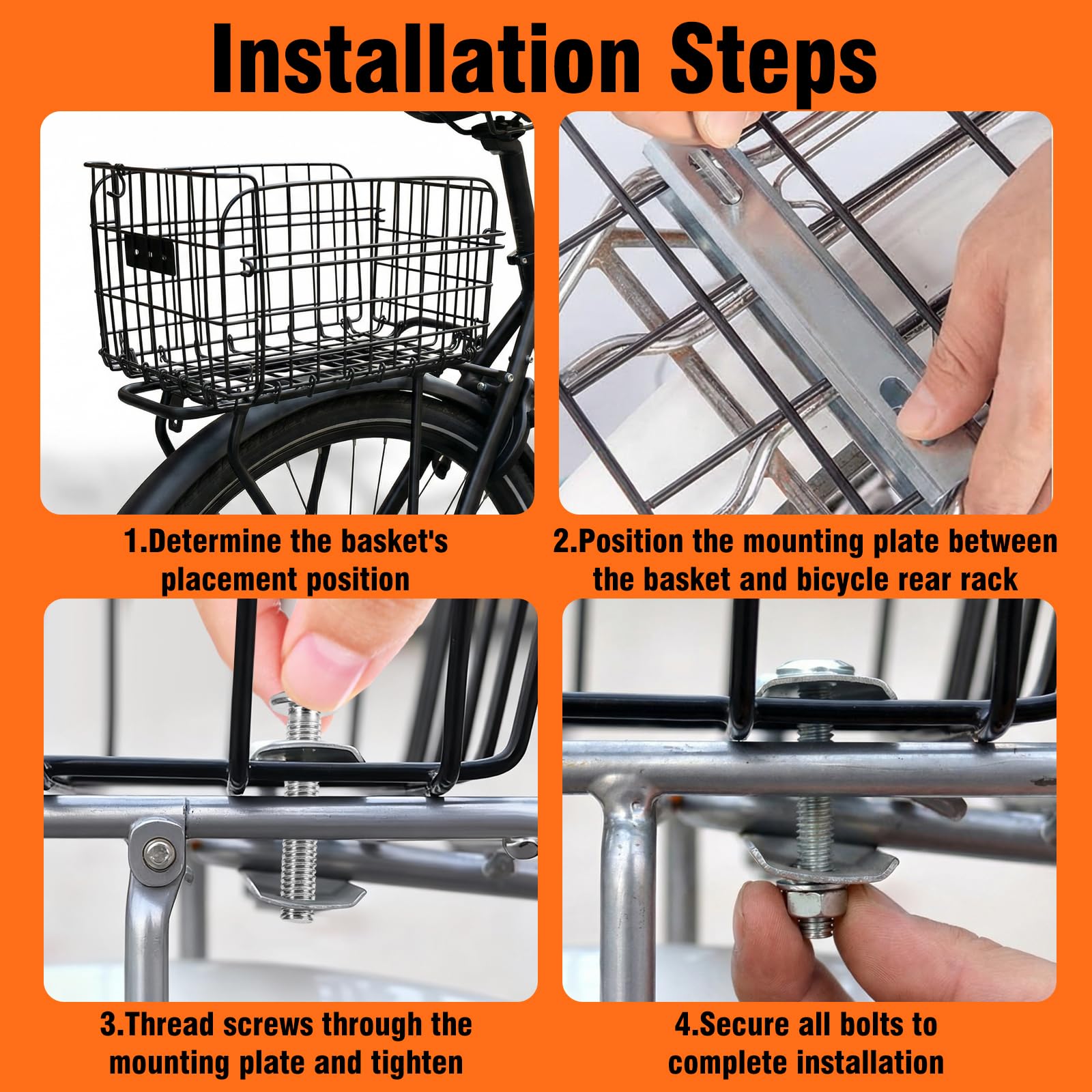 Installation Steps

1.Determine the basket's placement position

2.Position the mounting plate between the basket and bicycle rear rack

3.Thread screws through the mounting plate and tighten

4.Secure all bolts to complete installation