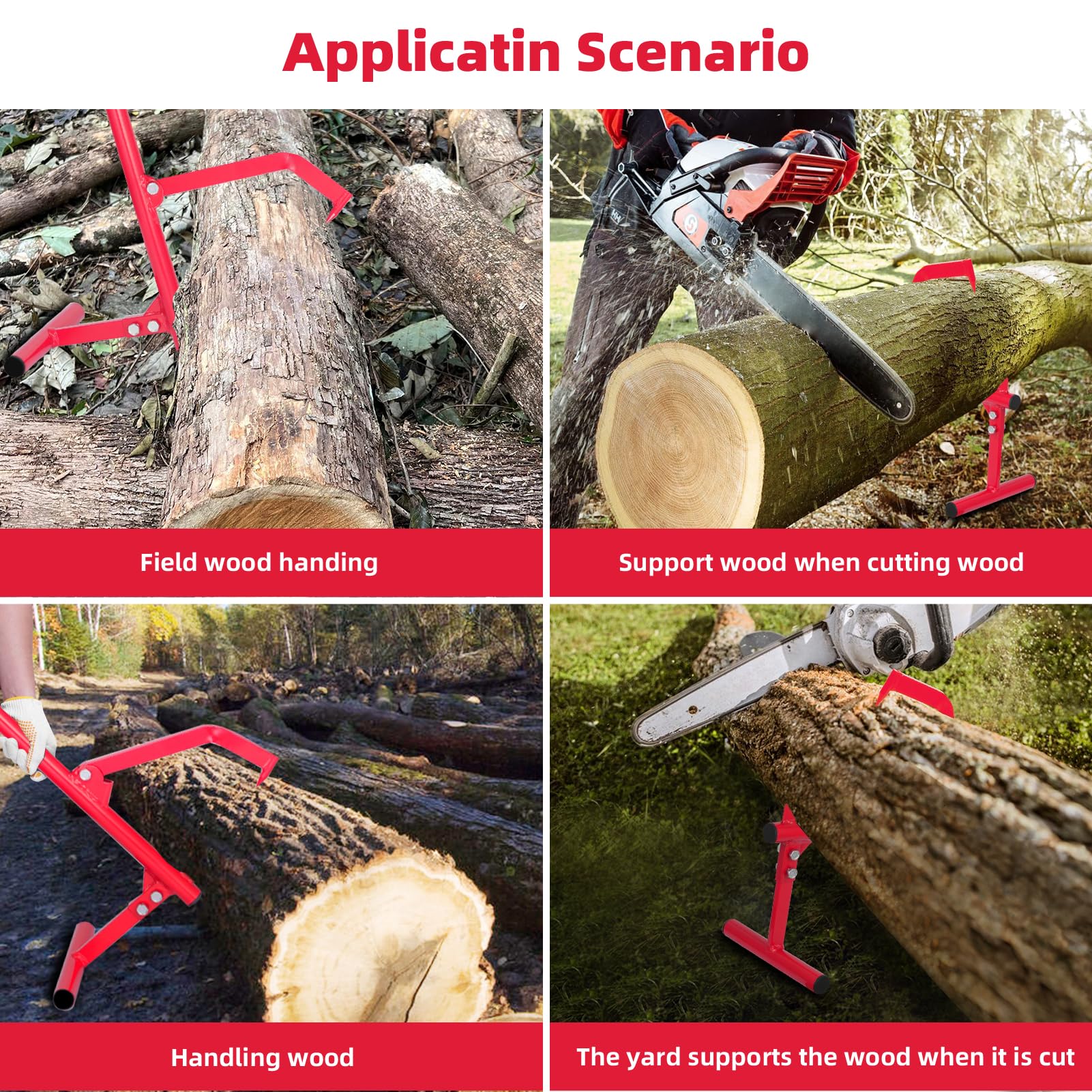 Applicatin Scenario

Field wood handing

Support wood when cutting wood

Handling wood

The yard supports the wood when it is cut