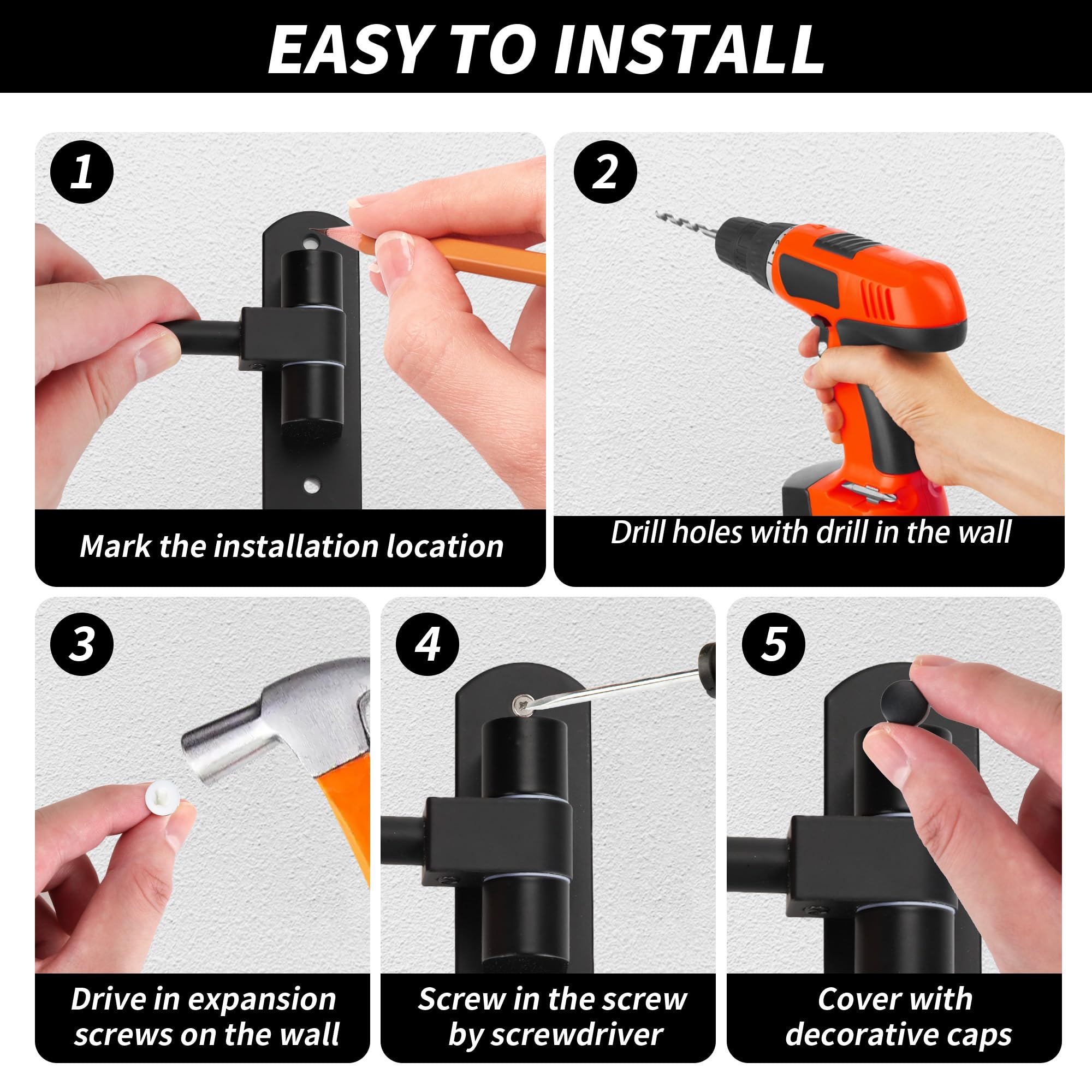 EASY TO INSTALL

1

Mark the installation location

2

Drill holes with drill in the wall

3

Drive in expansion screws on the wall

4

Screw in the screw by screwdriver

5

Cover with decorative caps