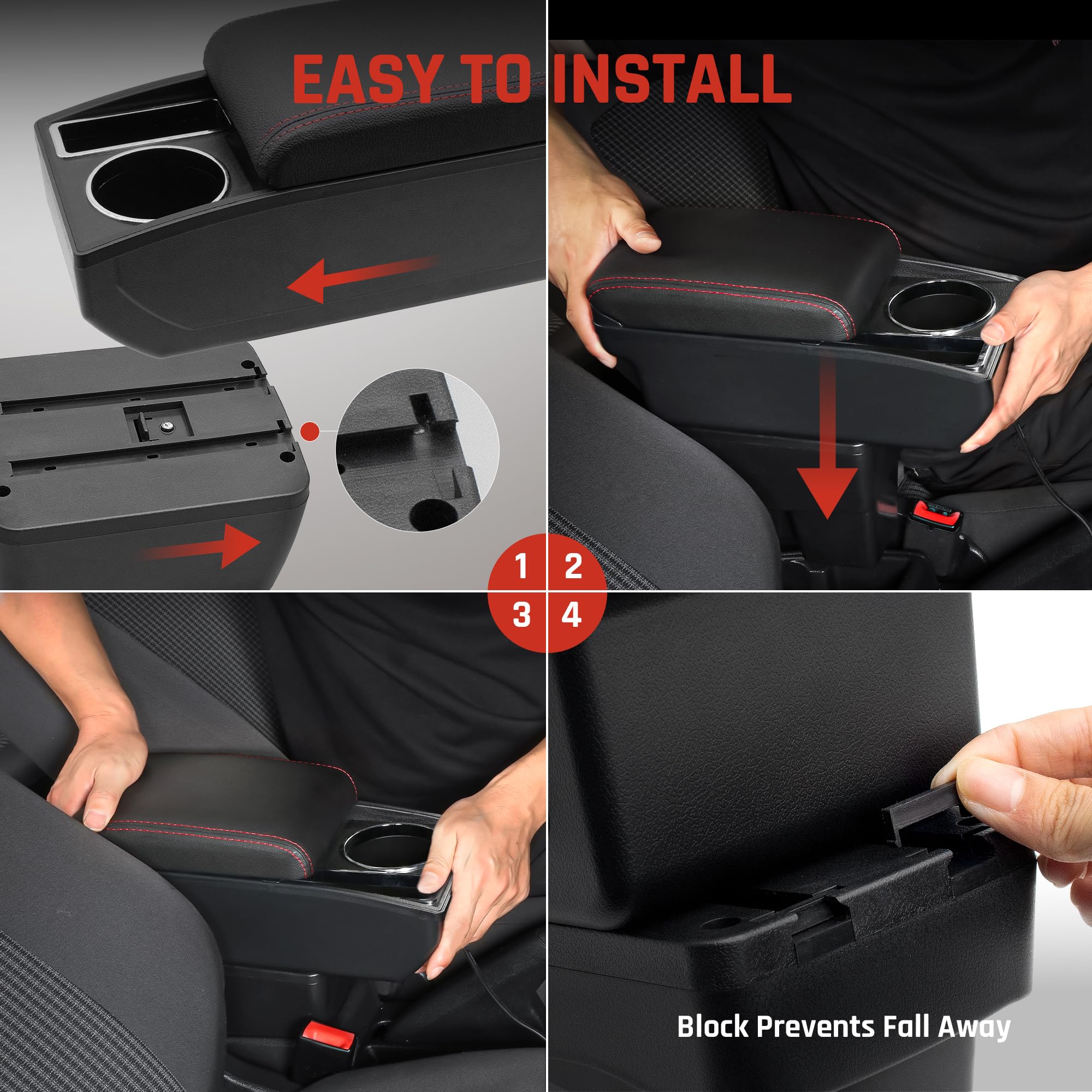 EASY TO INSTALL

1 2
3 4

Block Prevents Fall Away