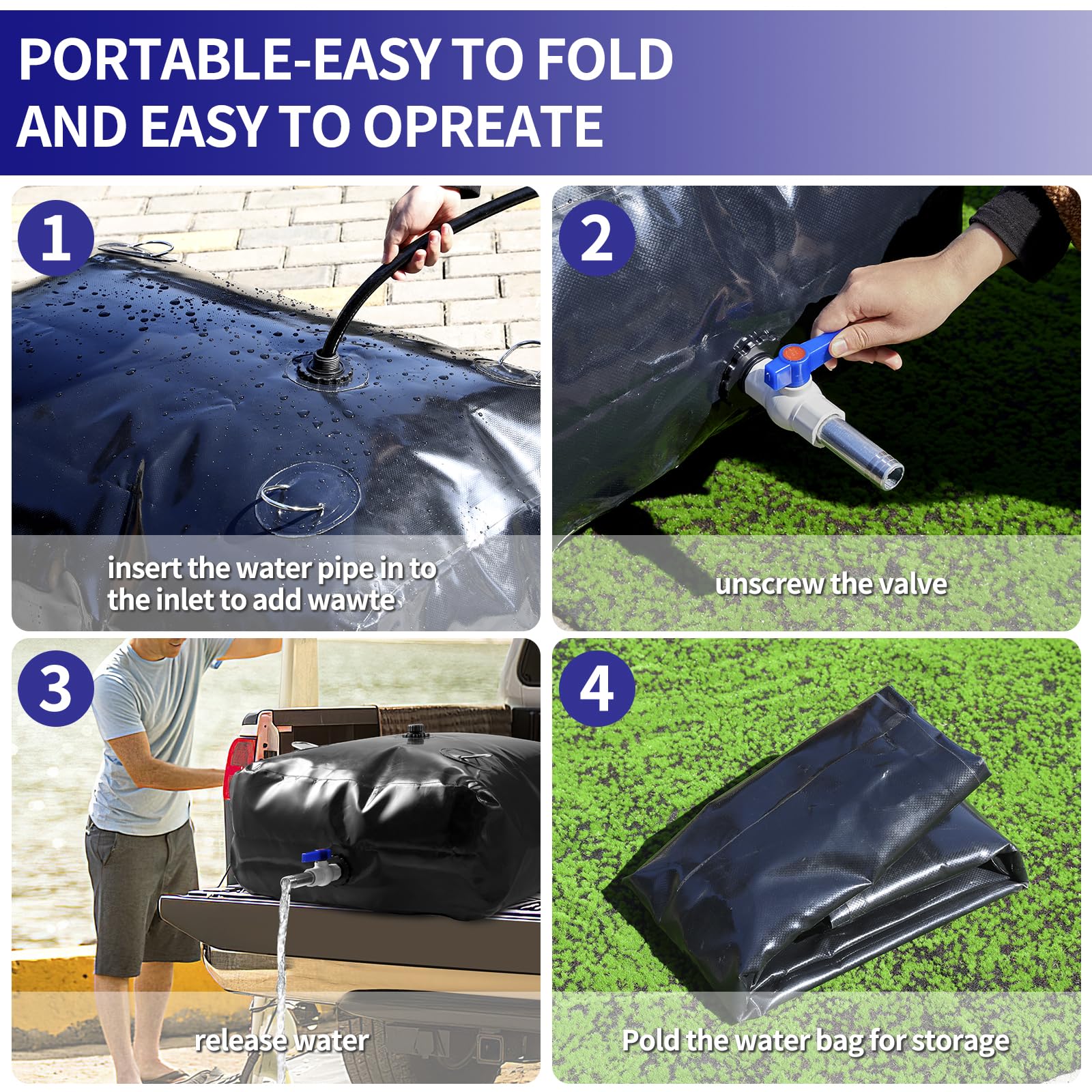 PORTABLE-EASY TO FOLD AND EASY TO OPREATE

1

insert the water pipe in to the inlet to add wawte

2

unscrew the valve

3

release water

4

Pold the water bag for storage