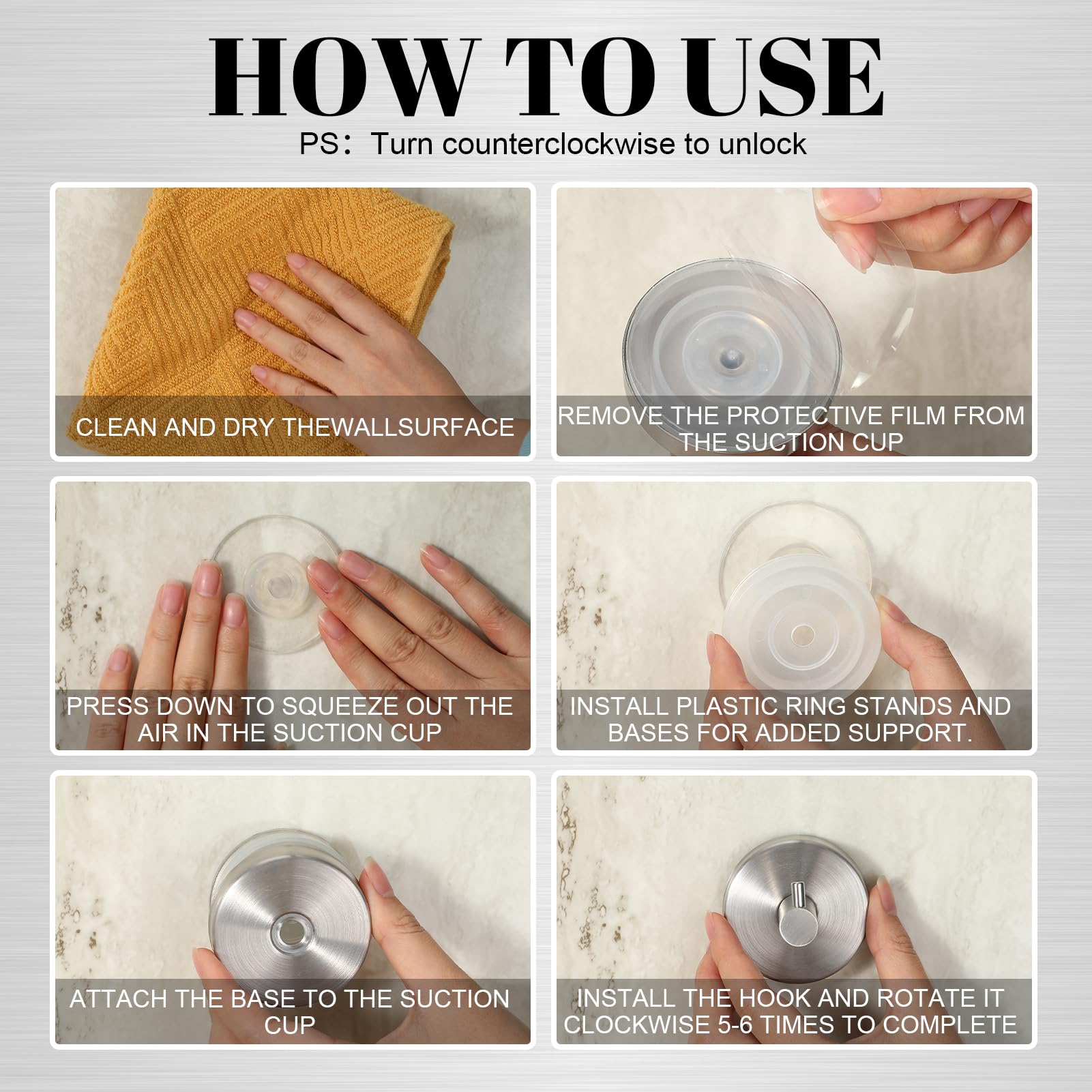 HOW TO USE

PS：Turn counterclockwise to unlock

CLEAN AND DRY THEWALLSURFACE

REMOVE THE PROTECTIVE FILM FROM THE SUCTION CUP

PRESS DOWN TO SQUEEZE OUT THE AIR IN THE SUCTION CUP

INSTALL PLASTIC RING STANDS AND BASES FOR ADDED SUPPORT.

ATTACH THE BASE TO THE SUCTION CUP

INSTALL THE HOOK AND ROTATE IT CLOCKWISE 5-6 TIMES TO COMPLETE