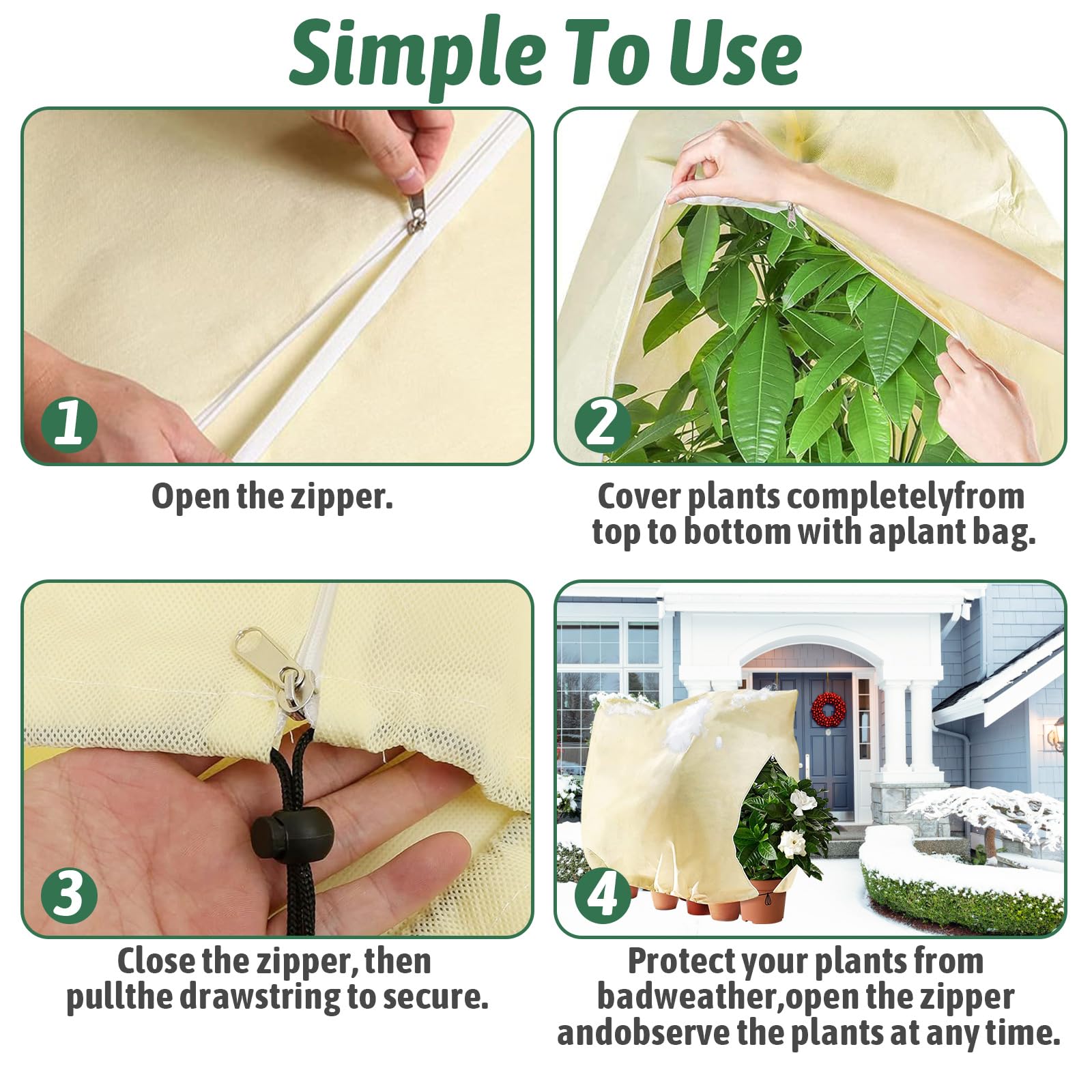 Simple To Use

1

Open the zipper.

2

Cover plants completelyfrom top to bottom with aplant bag.

3

Close the zipper, then pullthe drawstring to secure.

4

Protect your plants from badweather,open the zipper andobserve the plants at any time.