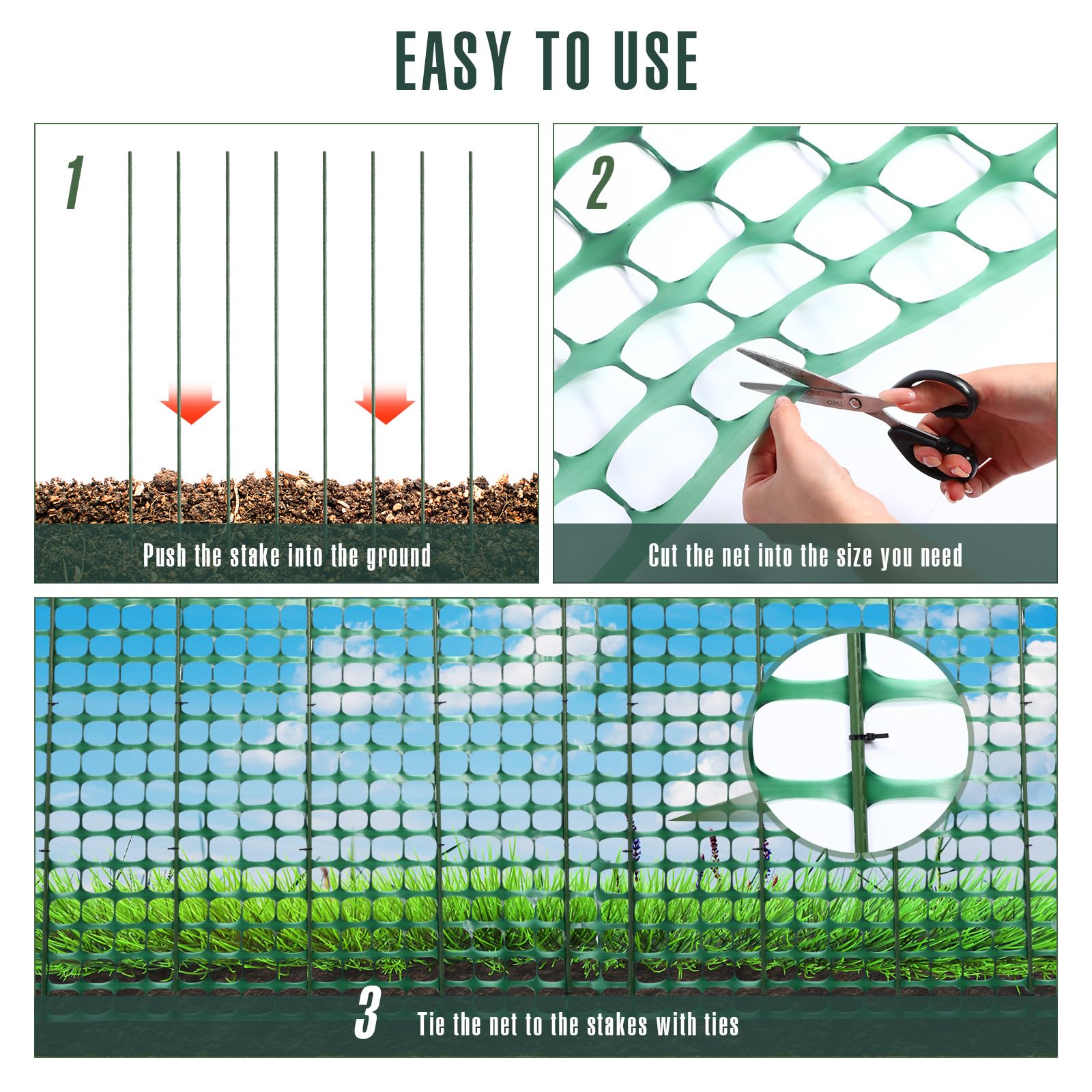 EASY TO USE

1

Push the stake into the ground

2

deli

Cut the net into the size you need

3

Tie the net to the stakes with ties