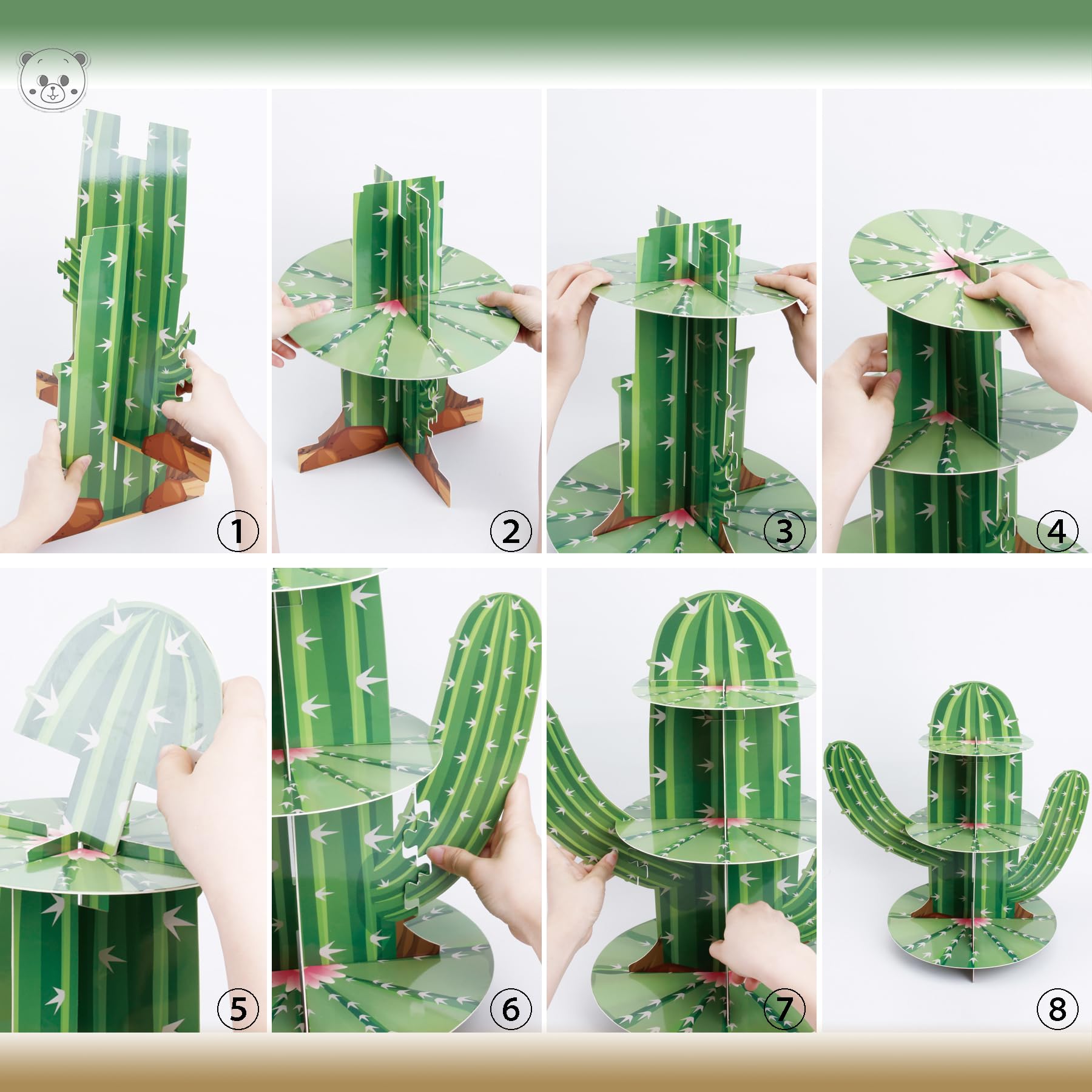 ①

②

③

④

⑤

⑥

⑦

⑧