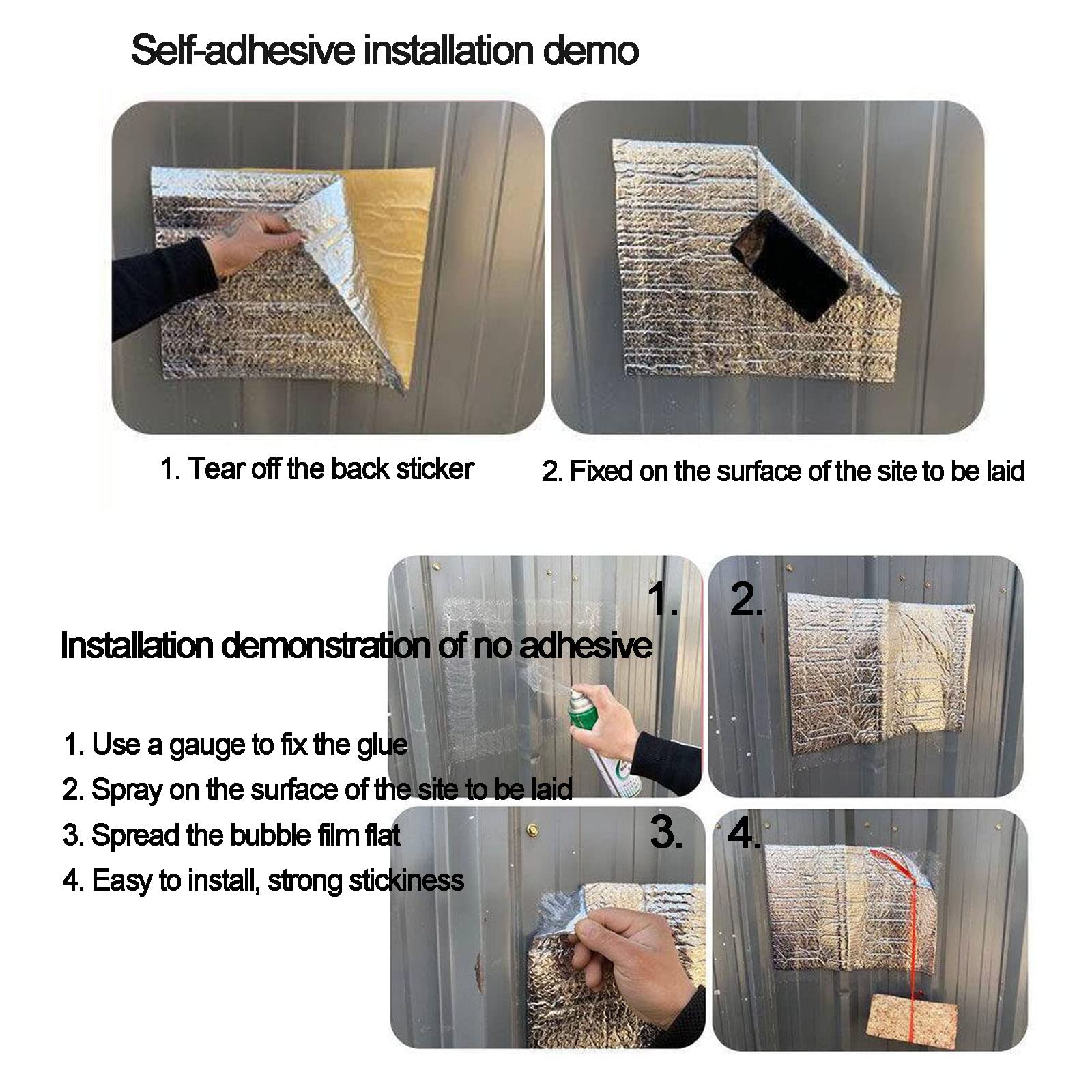 Self-adhesive installation demo

1. Tear off the back sticker

2. Fixed on the surface of the site to be laid

1.

2.

Installation demonstration of no adhesive

1. Use a gauge to fix the glue
2. Spray on the surface of the site to be laid
3. Spread the bubble film flat
4. Easy to install, strong stickiness

3.

4.