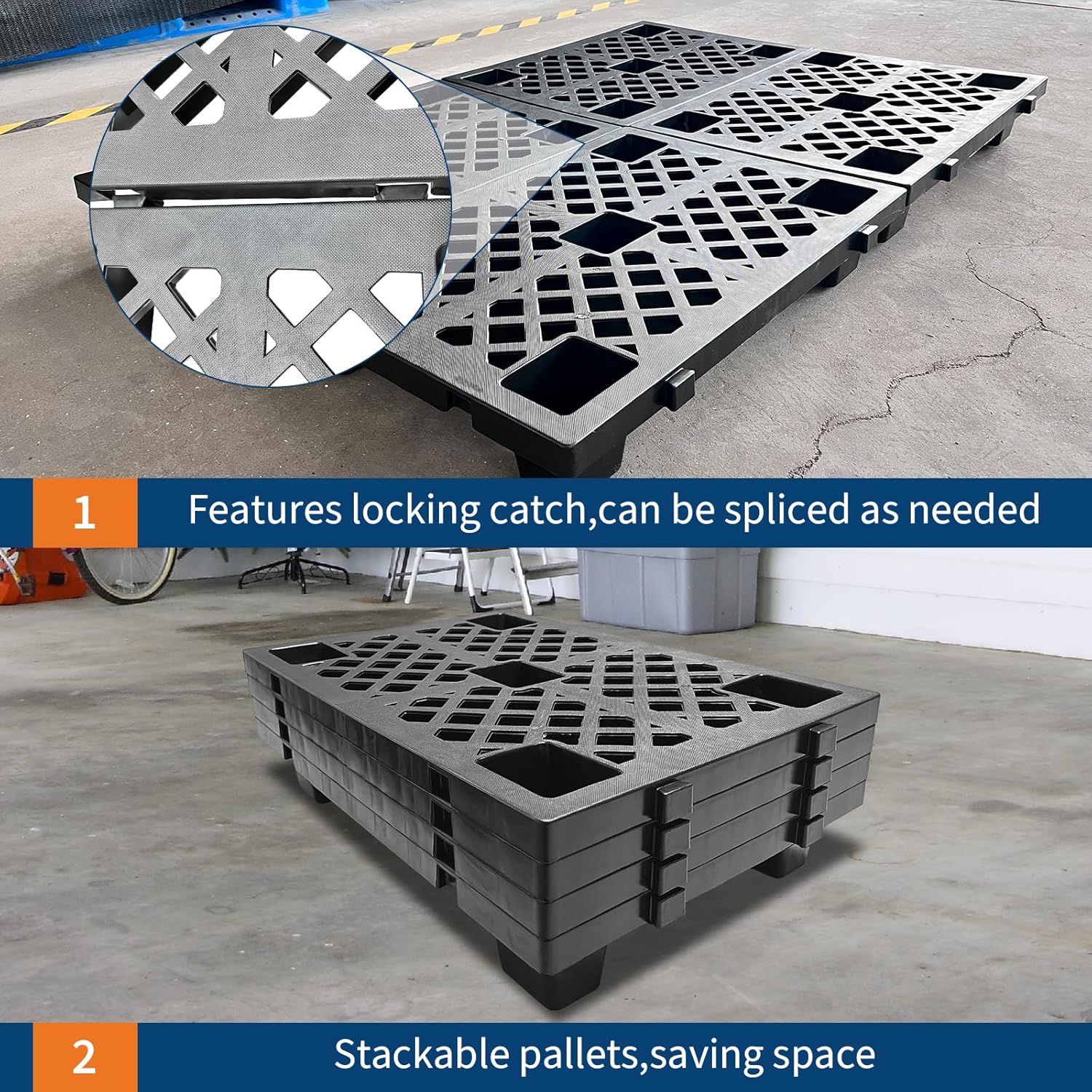 1 Features locking catch,can be spliced as needed

2 Stackable pallets,saving space