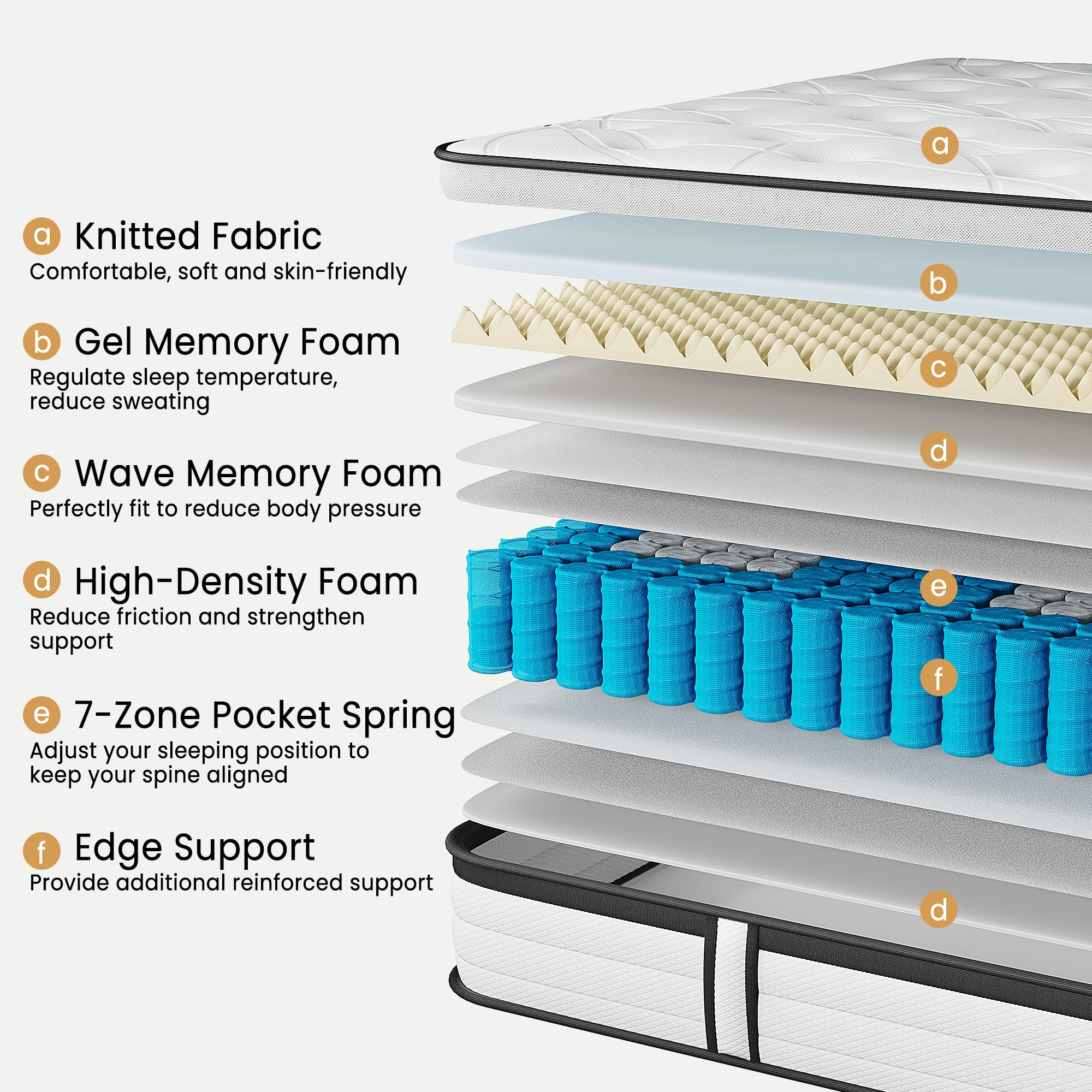 a Knitted Fabric
Comfortable, soft and skin-friendly

b Gel Memory Foam
Regulate sleep temperature, reduce sweating

c Wave Memory Foam
Perfectly fit to reduce body pressure

d High-Density Foam
Reduce friction and strengthen support

e 7-Zone Pocket Spring
Adjust your sleeping position to keep your spine aligned

f Edge Support
Provide additional reinforced support

a

b

c

d

e

f

d