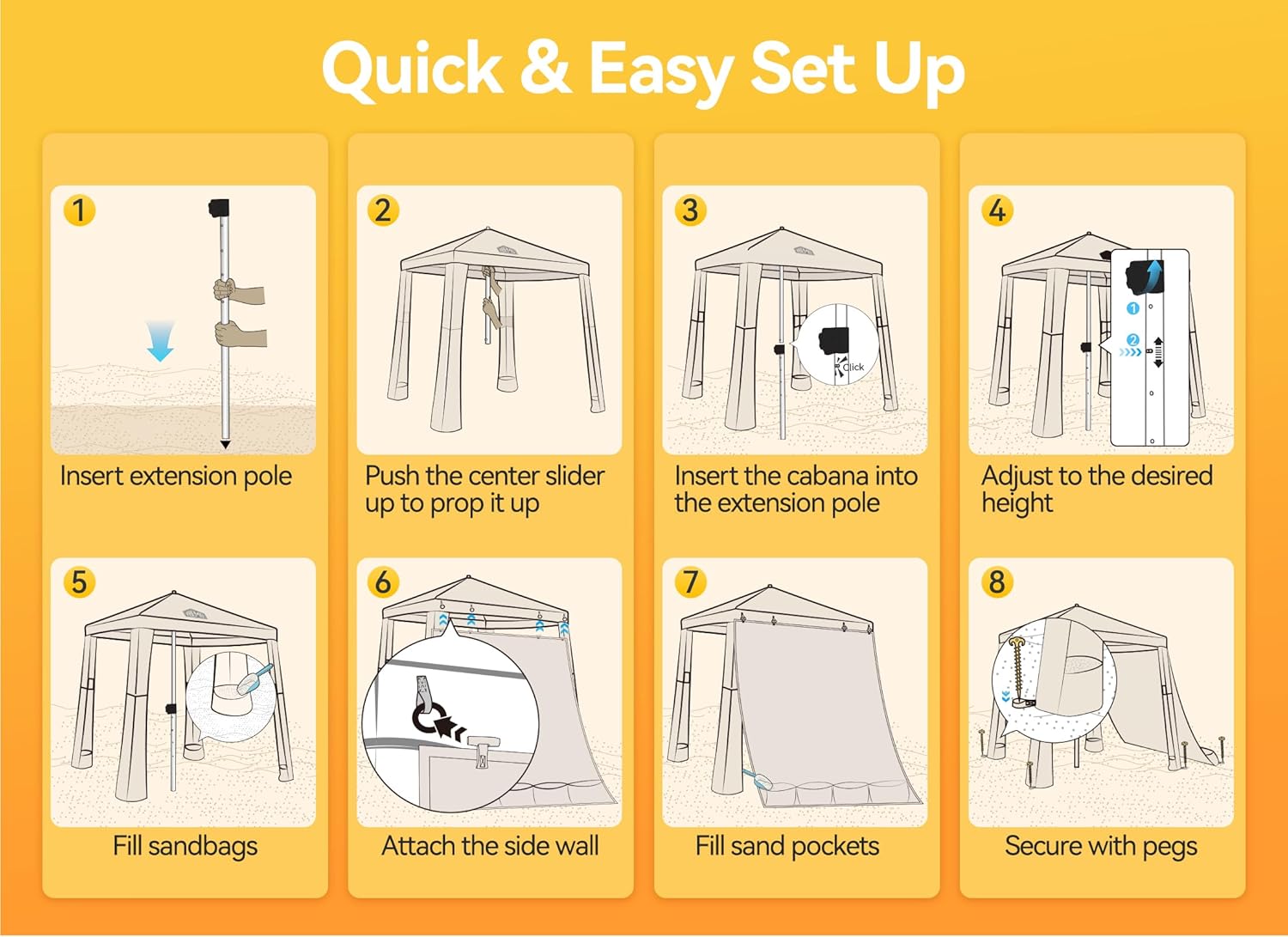 Quick & Easy Set Up

1
Insert extension pole

2
Push the center slider up to prop it up

3
Click
Insert the cabana into the extension pole

4
1
2
Adjust to the desired height

5
Fill sandbags

6
Attach the side wall

7
Fill sand pockets

8
Secure with pegs