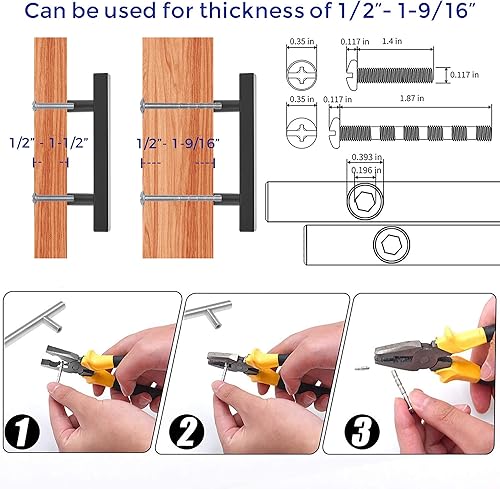 Can be used for thickness of 1/2"- 1-9/16"

1/2" - 1-1/2"

1/2"- 1-9/16"

0.35 in
0.117 in
1.4 in
0.117 in

0.35 in
0.117 in
1.87 in

0.393 in
0.196 in

1

2

3