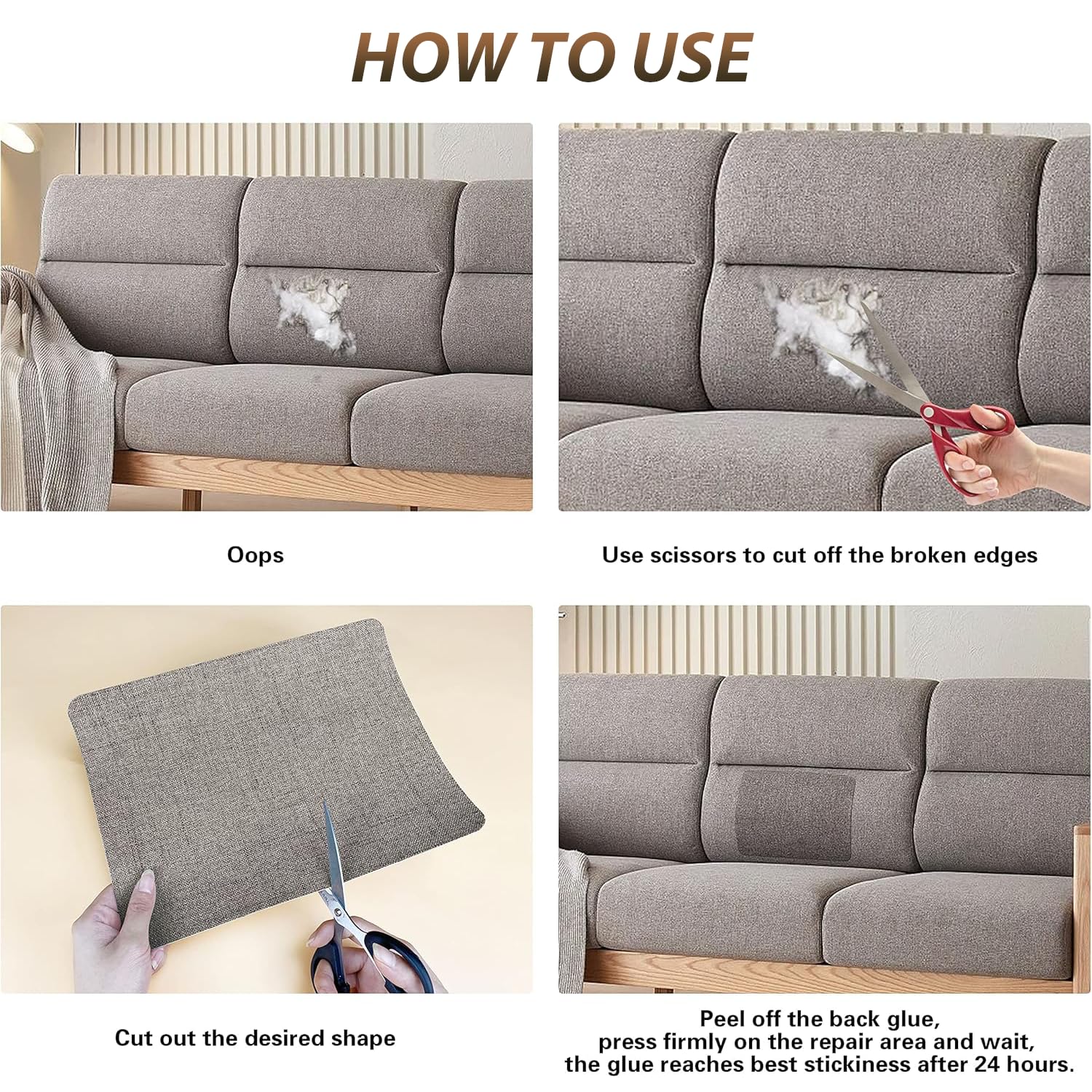 HOW TO USE

Oops

Use scissors to cut off the broken edges

Cut out the desired shape

Peel off the back glue,
press firmly on the repair area and wait,
the glue reaches best stickiness after 24 hours.