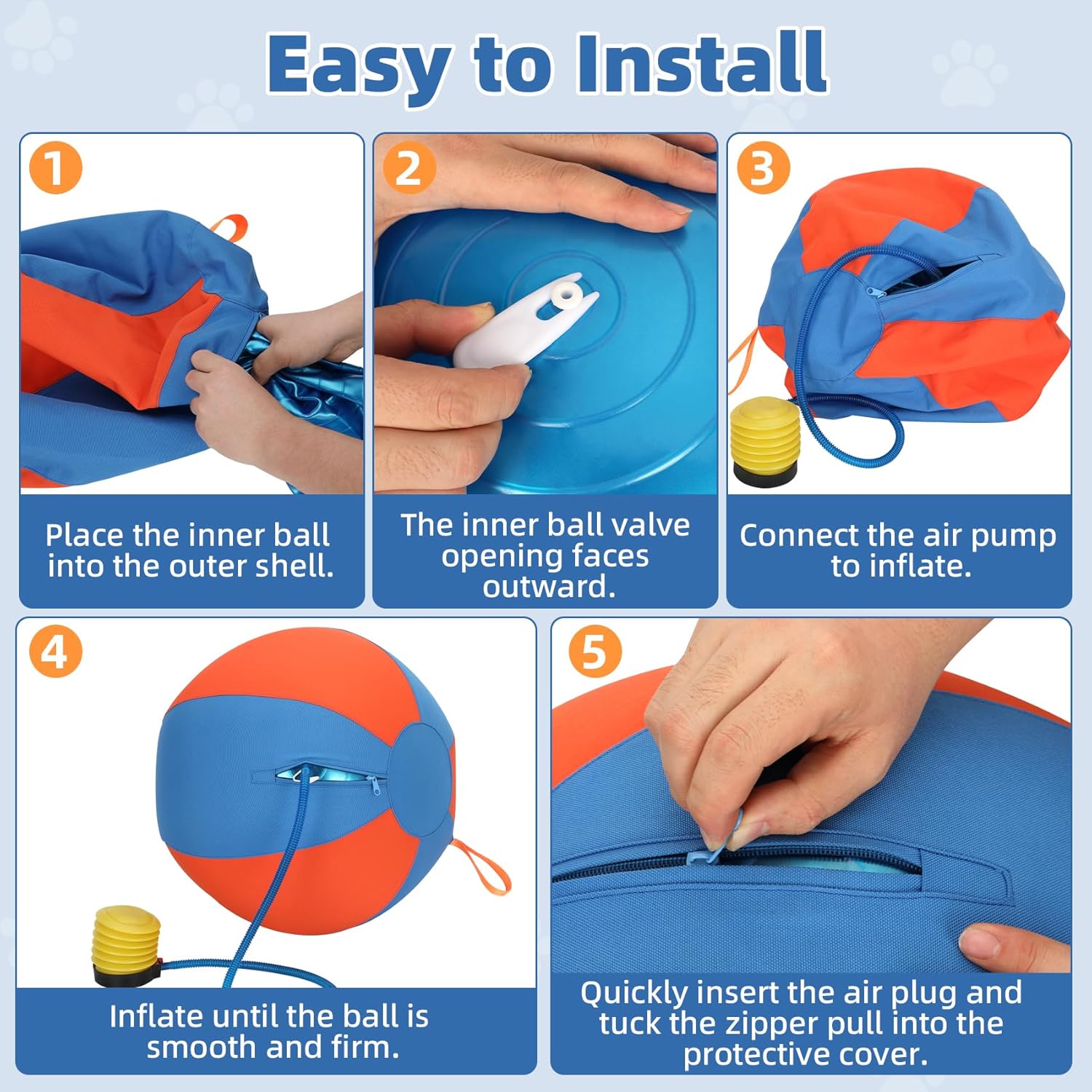 Easy to Install

1

Place the inner ball into the outer shell.

2

The inner ball valve opening faces outward.

3

Connect the air pump to inflate.

4

Inflate until the ball is smooth and firm.

5

Quickly insert the air plug and tuck the zipper pull into the protective cover.