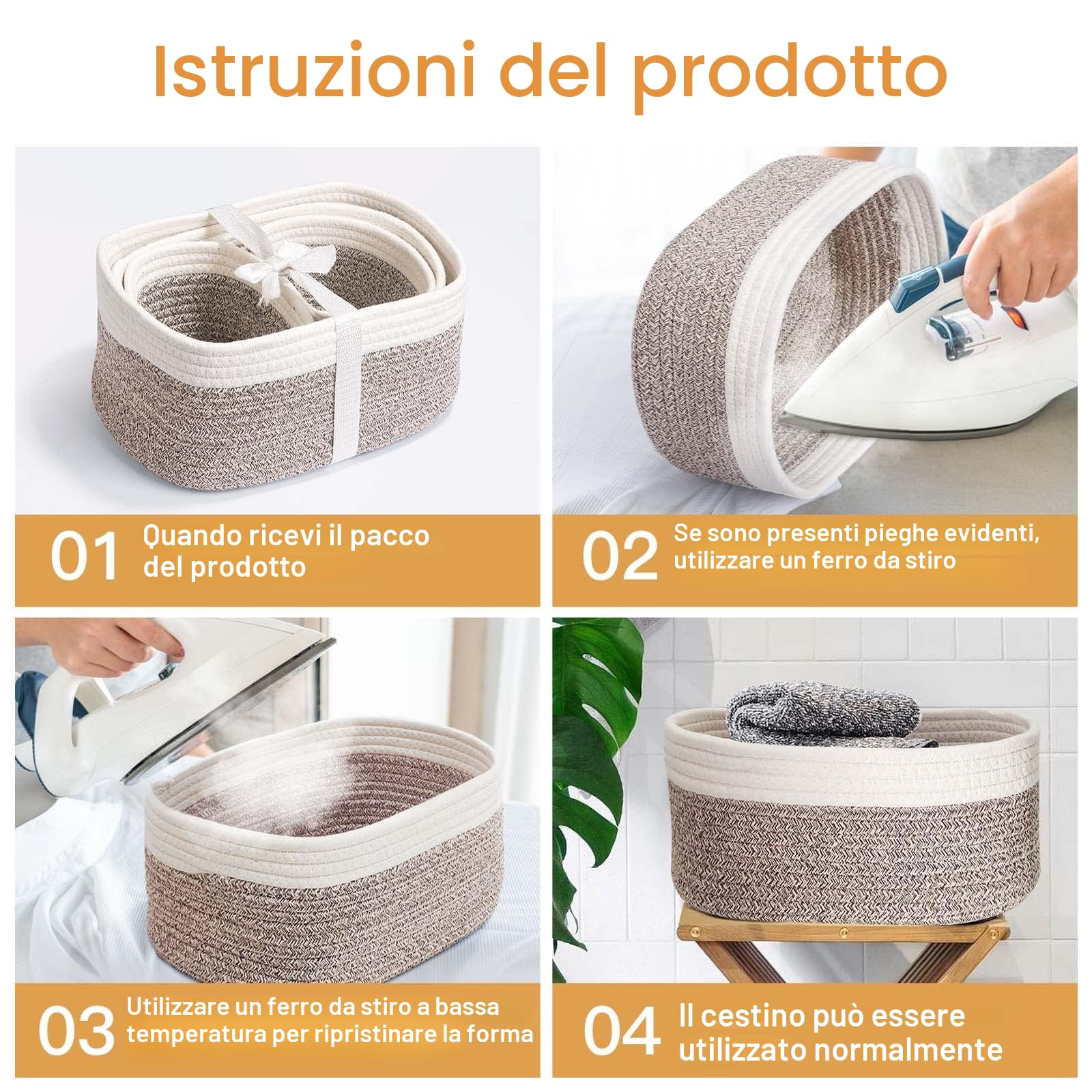 Istruzioni del prodotto

01 Quando ricevi il pacco del prodotto

02 Se sono presenti pieghe evidenti, utilizzare un ferro da stiro

03 Utilizzare un ferro da stiro a bassa temperatura per ripristinare la forma

04 Il cestino può essere utilizzato normalmente