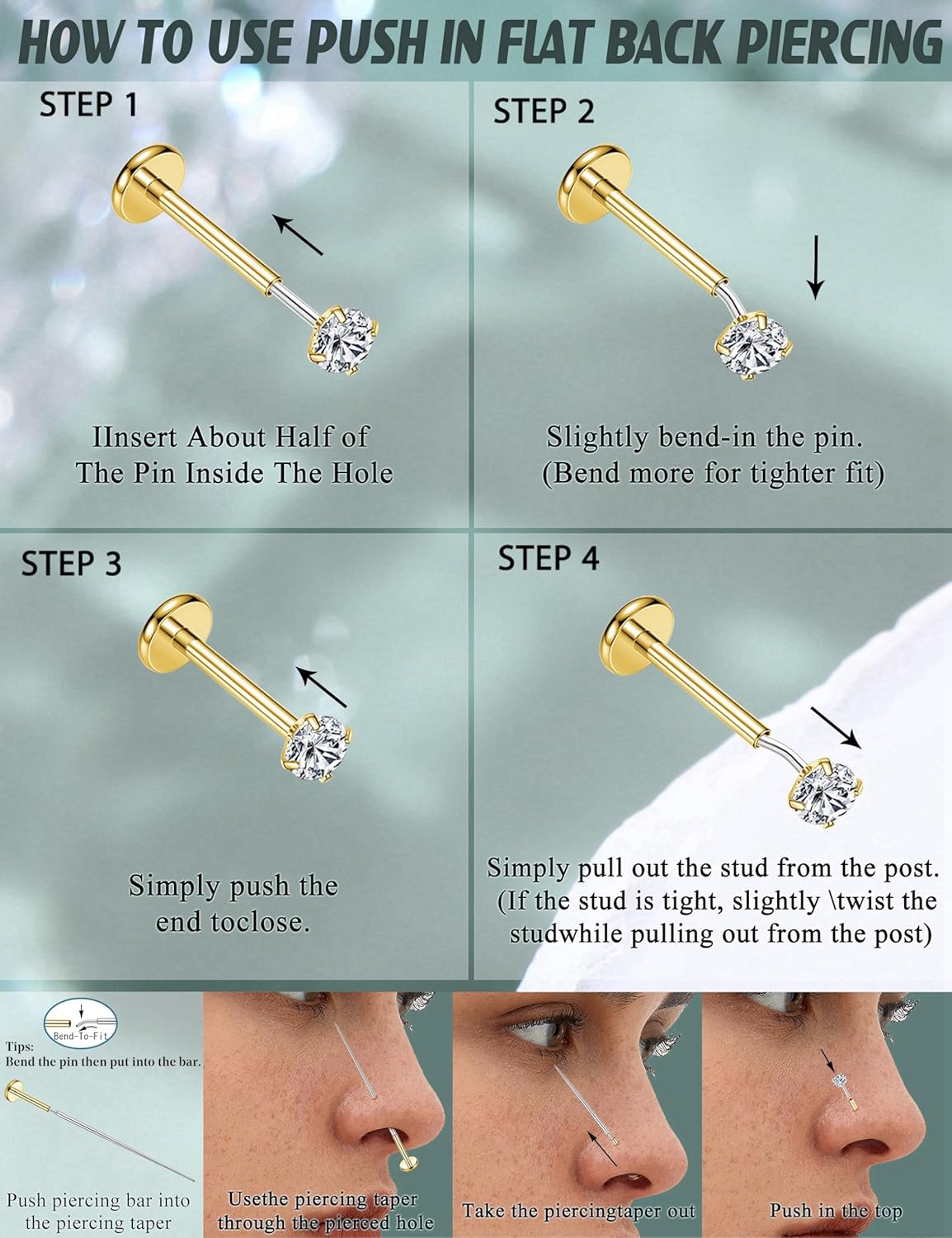 HOW TO USE PUSH IN FLAT BACK PIERCING

STEP 1

IInsert About Half of The Pin Inside The Hole

STEP 2

Slightly bend-in the pin. (Bend more for tighter fit)

STEP 3

Simply push the end toclose.

STEP 4

Simply pull out the stud from the post. (If the stud is tight, slightly \twist the studwhile pulling out from the post)

Bend-To-Fit

Tips:
Bend the pin then put into the bar.

Push piercing bar into the piercing taper

Usethe piercing taper through the pierced hole

Take the piercingtaper out

Push in the top