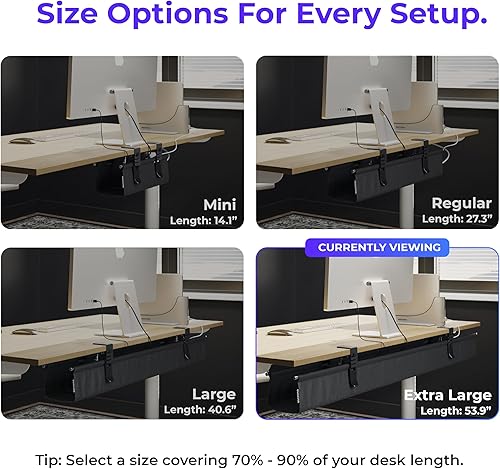 Size Options For Every Setup.

Mini
Length: 14.1"

Regular
Length: 27.3"

Large
Length: 40.6"

CURRENTLY VIEWING

Extra Large
Length: 53.9"

Tip: Select a size covering 70% - 90% of your desk length.