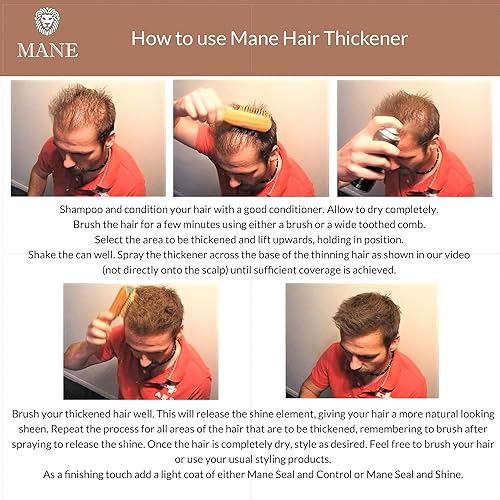 MANE

How to use Mane Hair Thickener

Shampoo and condition your hair with a good conditioner. Allow to dry completely.
Brush the hair for a few minutes using either a brush or a wide toothed comb.
Select the area to be thickened and lift upwards, holding in position.
Shake the can well. Spray the thickener across the base of the thinning hair as shown in our video (not directly onto the scalp) until sufficient coverage is achieved.

Brush your thickened hair well. This will release the shine element, giving your hair a more natural looking sheen. Repeat the process for all areas of the hair that are to be thickened, remembering to brush after spraying to release the shine. Once the hair is completely dry, style as desired. Feel free to brush your hair or use your usual styling products.
As a finishing touch add a light coat of either Mane Seal and Control or Mane Seal and Shine.