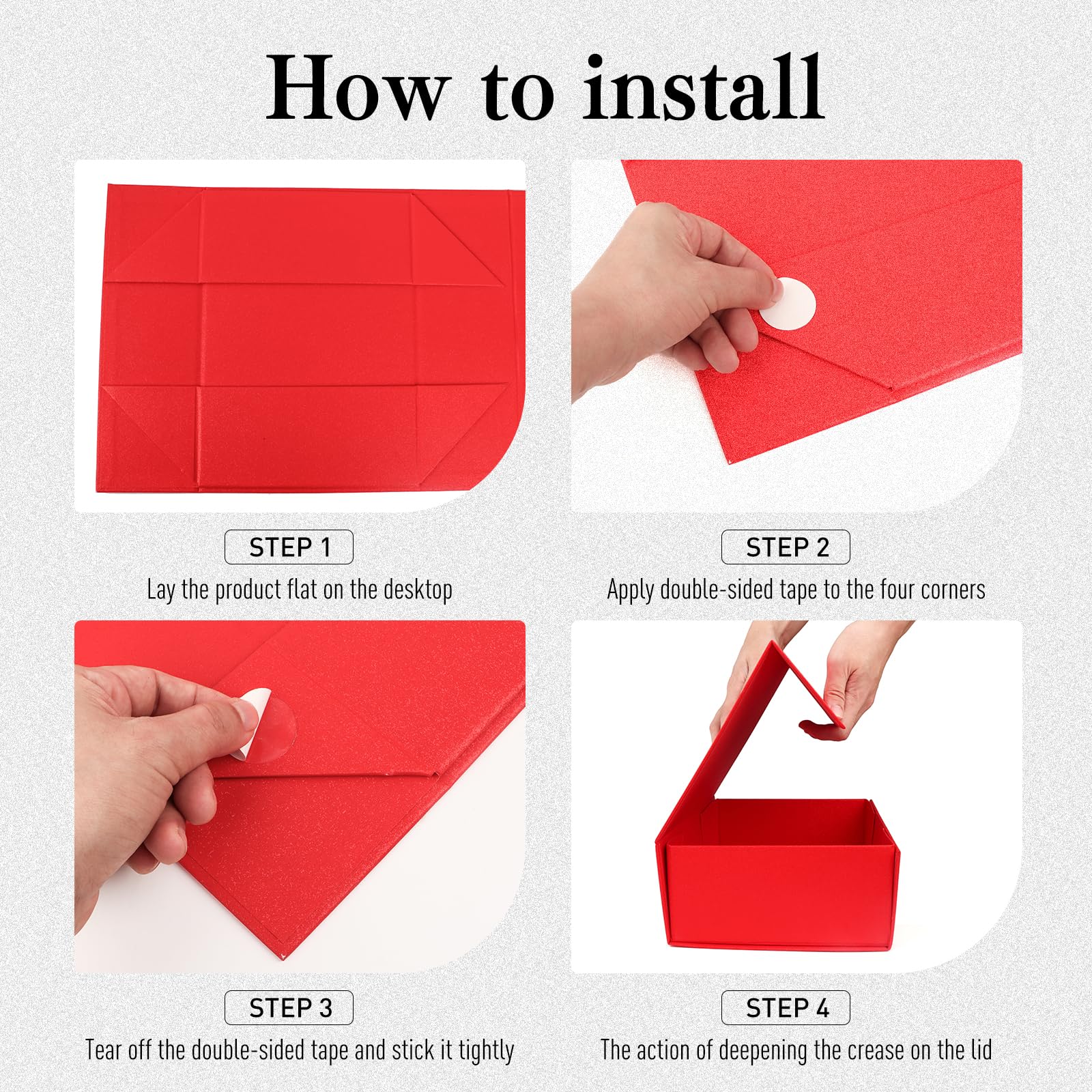 How to install

STEP 1
Lay the product flat on the desktop

STEP 2
Apply double-sided tape to the four corners

STEP 3
Tear off the double-sided tape and stick it tightly

STEP 4
The action of deepening the crease on the lid