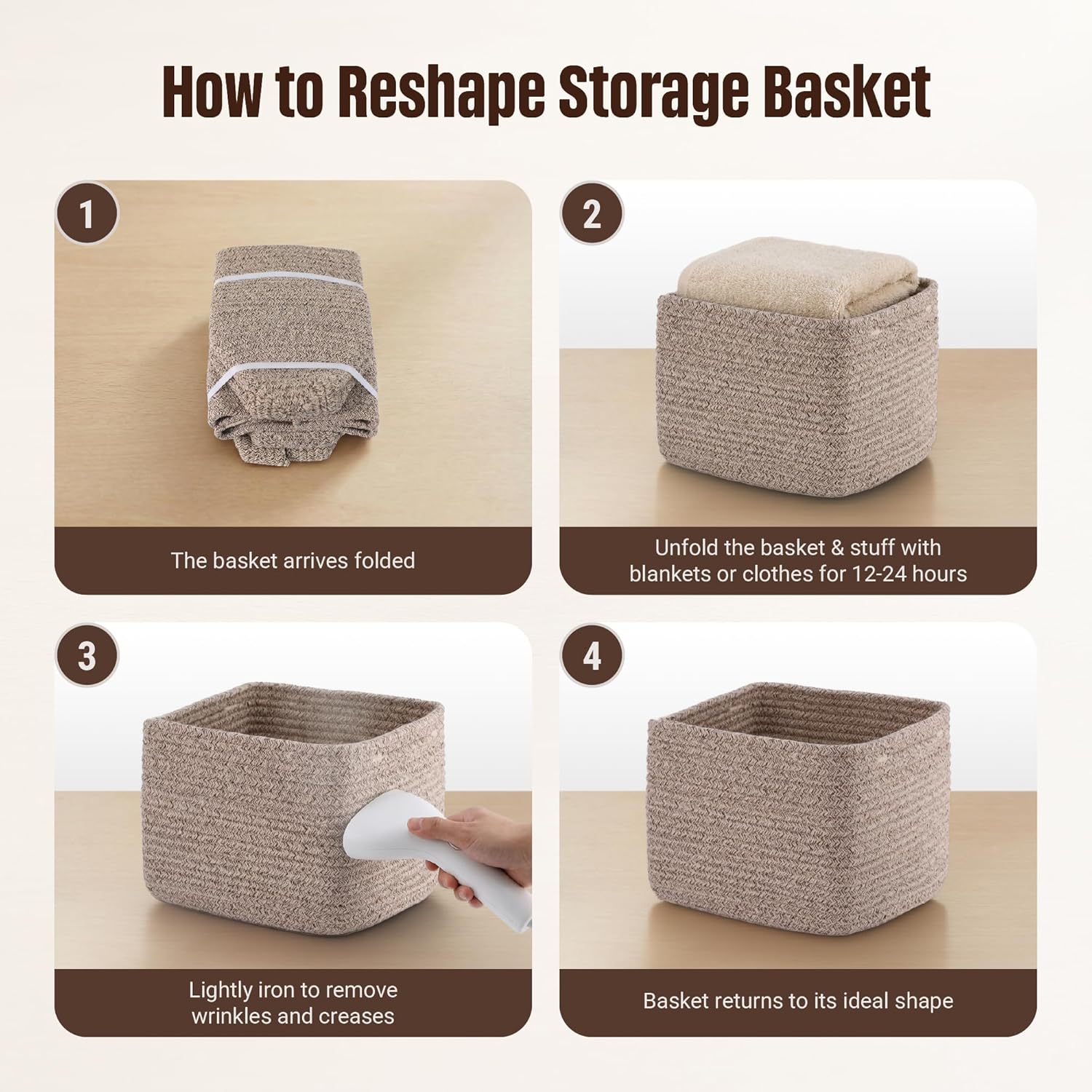 How to Reshape Storage Basket

1

The basket arrives folded

2

Unfold the basket & stuff with blankets or clothes for 12-24 hours

3

Lightly iron to remove wrinkles and creases

4

Basket returns to its ideal shape