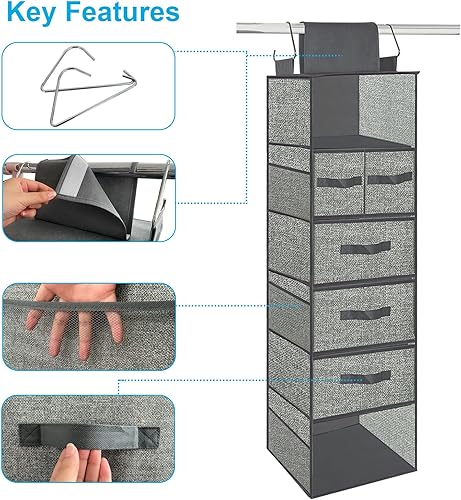 Key Features