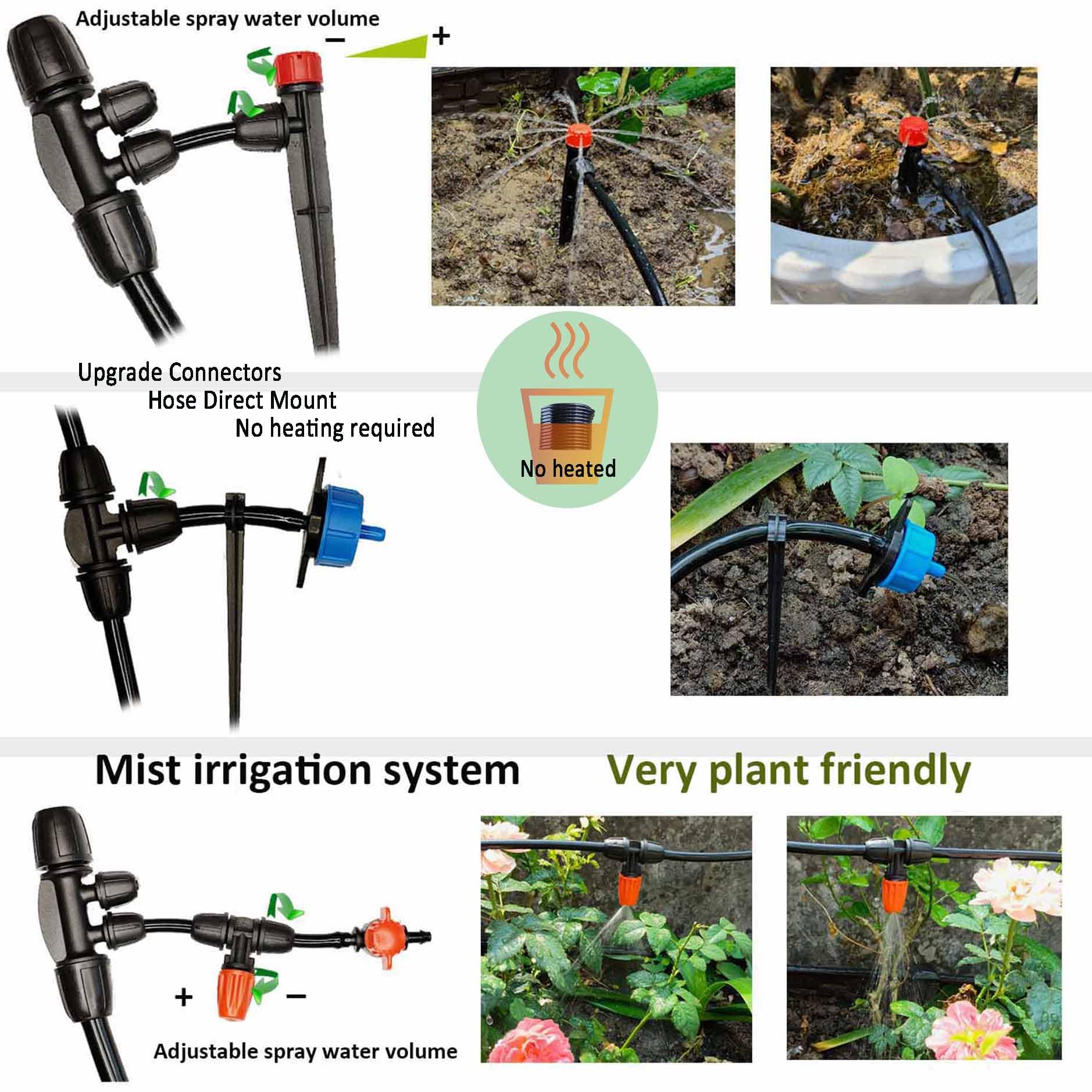 Adjustable spray water volume
−
+

Upgrade Connectors
Hose Direct Mount
No heating required

No heated

Mist irrigation system

Very plant friendly

+
−
Adjustable spray water volume