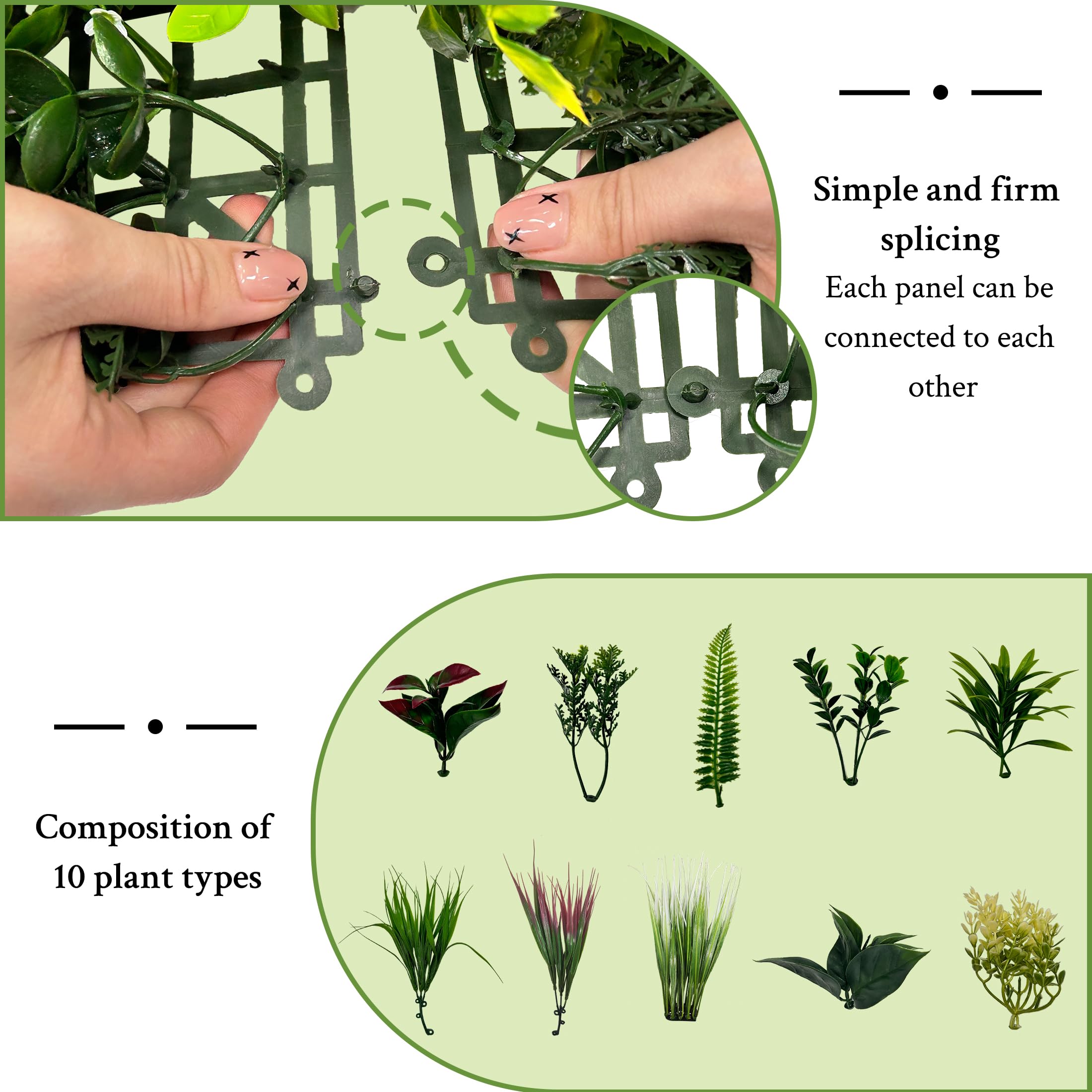 Simple and firm splicing

Each panel can be connected to each other

Composition of 10 plant types