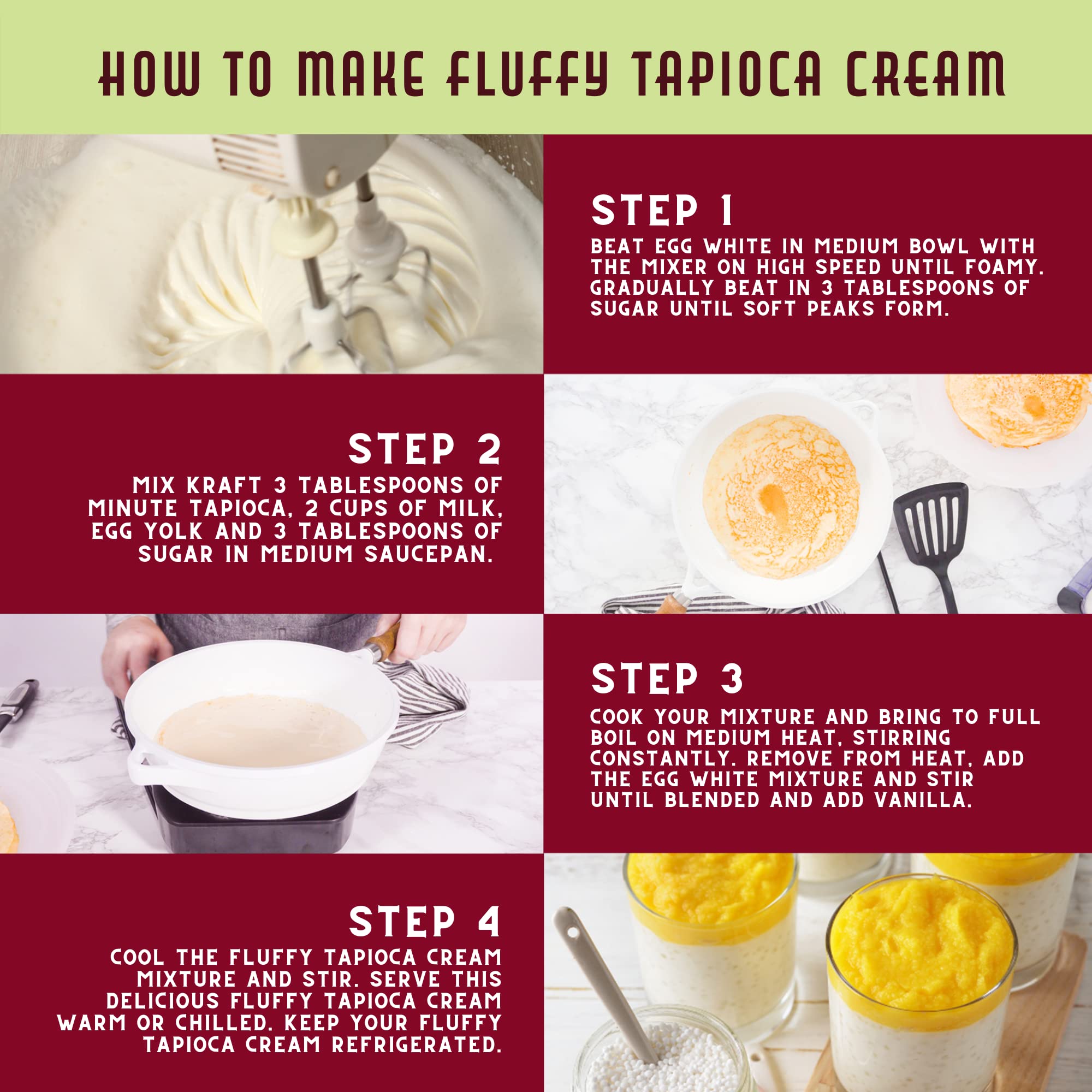 HOW TO MAKE FLUFFY TAPIOCA CREAM

STEP 1
BEAT EGG WHITE IN MEDIUM BOWL WITH THE MIXER ON HIGH SPEED UNTIL FOAMY. GRADUALLY BEAT IN 3 TABLESPOONS OF SUGAR UNTIL SOFT PEAKS FORM.

STEP 2
MIX KRAFT 3 TABLESPOONS OF MINUTE TAPIOCA, 2 CUPS OF MILK, EGG YOLK AND 3 TABLESPOONS OF SUGAR IN MEDIUM SAUCEPAN.

STEP 3
COOK YOUR MIXTURE AND BRING TO FULL BOIL ON MEDIUM HEAT, STIRRING CONSTANTLY. REMOVE FROM HEAT, ADD THE EGG WHITE MIXTURE AND STIR UNTIL BLENDED AND ADD VANILLA.

STEP 4
COOL THE FLUFFY TAPIOCA CREAM MIXTURE AND STIR. SERVE THIS DELICIOUS FLUFFY TAPIOCA CREAM WARM OR CHILLED. KEEP YOUR FLUFFY TAPIOCA CREAM REFRIGERATED.