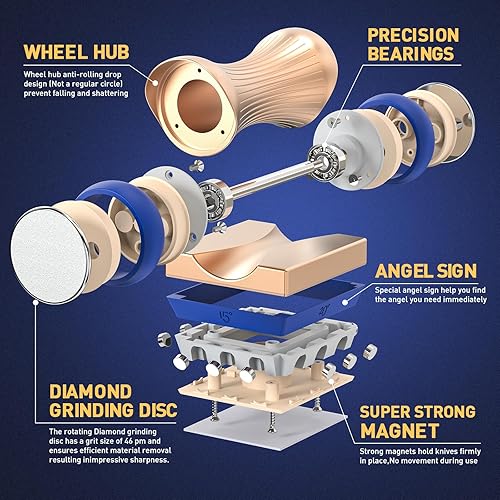 WHEEL HUB

Wheel hub anti-rolling drop design (Not a regular circle) prevent falling and shattering

PRECISION BEARINGS

ANGEL SIGN

Special angel sign help you find the angel you need immediately

15°

20°

DIAMOND GRINDING DISC

The rotating Diamond grinding disc has a grit size of 46 pm and ensures efficient material removal resulting inimpressive sharpness.

SUPER STRONG MAGNET

Strong magnets hold knives firmly in place,No movement during use