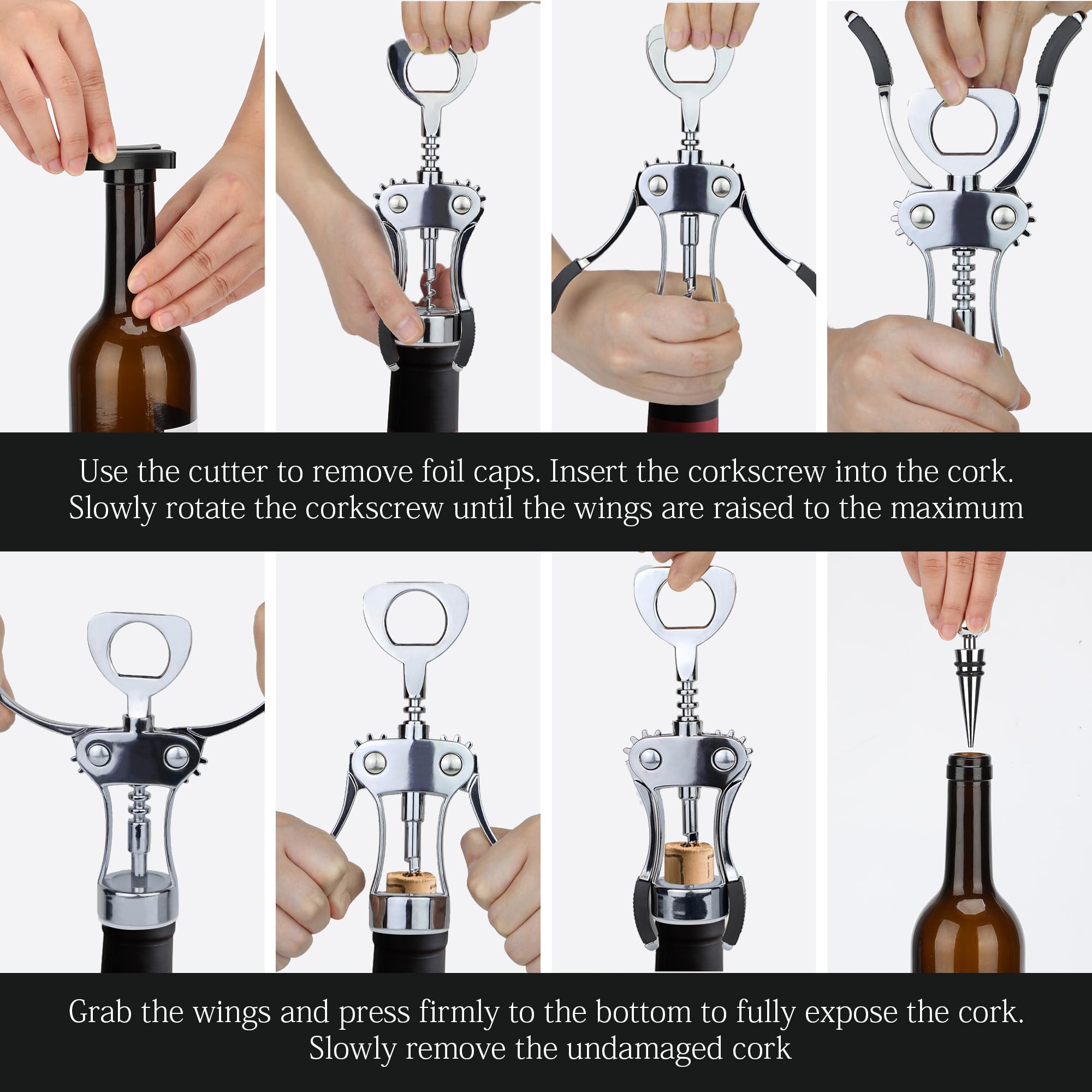 Use the cutter to remove foil caps. Insert the corkscrew into the cork. Slowly rotate the corkscrew until the wings are raised to the maximum

Grab the wings and press firmly to the bottom to fully expose the cork. Slowly remove the undamaged cork