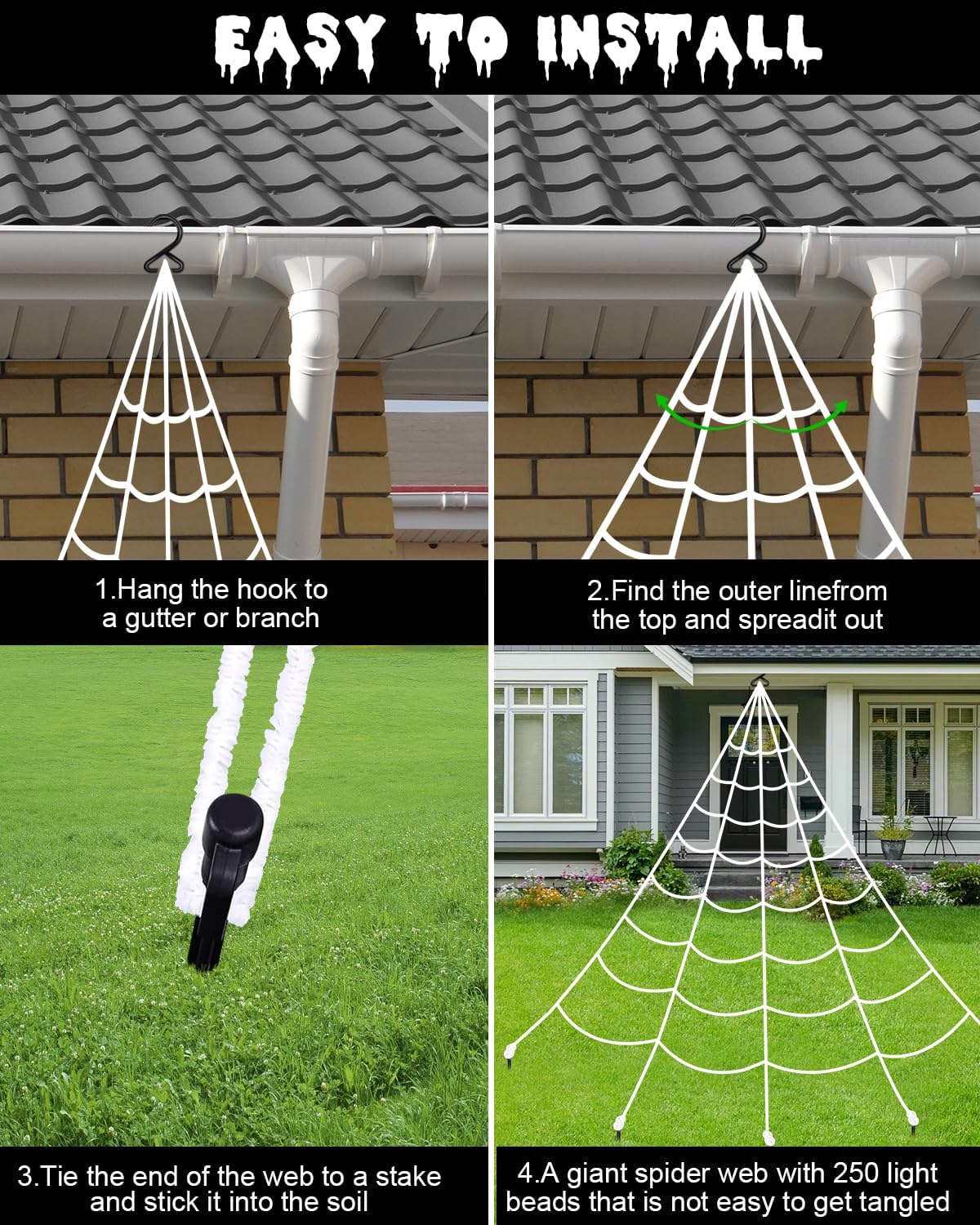 EASY TO INSTALL

1.Hang the hook to a gutter or branch

2.Find the outer linefrom the top and spreadit out

3.Tie the end of the web to a stake and stick it into the soil

4.A giant spider web with 250 light beads that is not easy to get tangled