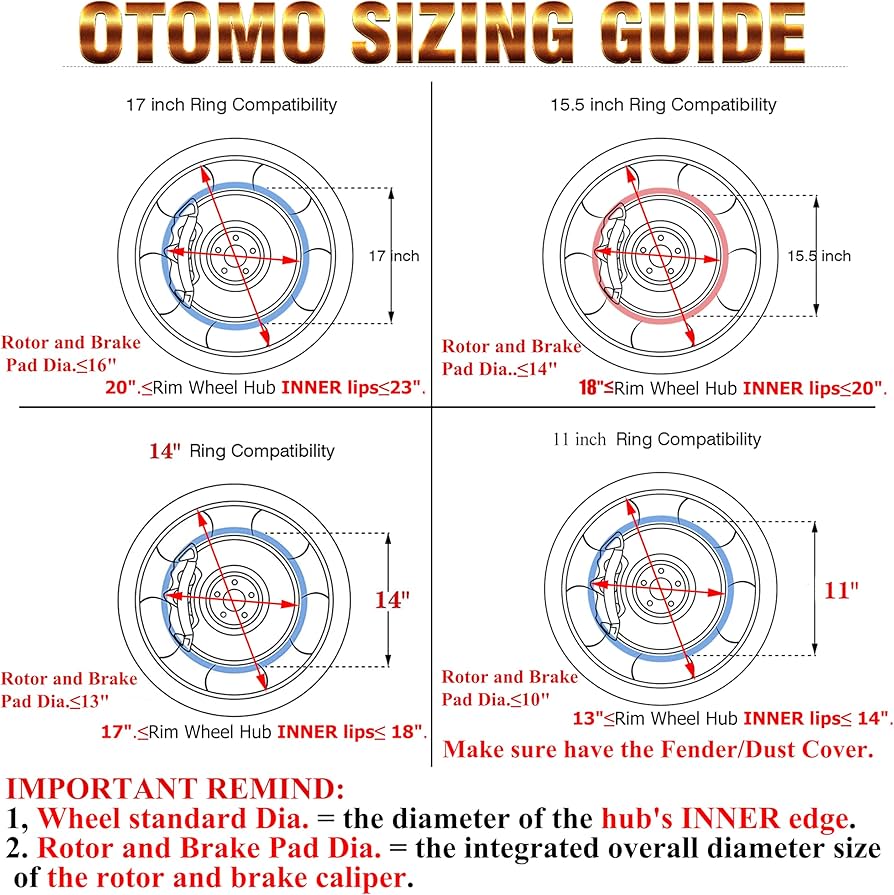 OTOMO SIZING GUIDE

17 inch Ring Compatibility

17 inch

Rotor and Brake Pad Dia.≤16"

20".≤Rim Wheel Hub INNER lips≤23".

15.5 inch Ring Compatibility

15.5 inch

Rotor and Brake Pad Dia..≤14"

18"≤Rim Wheel Hub INNER lips≤20".

14" Ring Compatibility

14"

Rotor and Brake Pad Dia.≤13"

17".≤Rim Wheel Hub INNER lips≤ 18".

11 inch Ring Compatibility

11"

Rotor and Brake Pad Dia.≤10"

13"≤Rim Wheel Hub INNER lips≤ 14".

Make sure have the Fender/Dust Cover.

IMPORTANT REMIND:
1, Wheel standard Dia. = the diameter of the hub's INNER edge.
2. Rotor and Brake Pad Dia. = the integrated overall diameter size of the rotor and brake caliper.