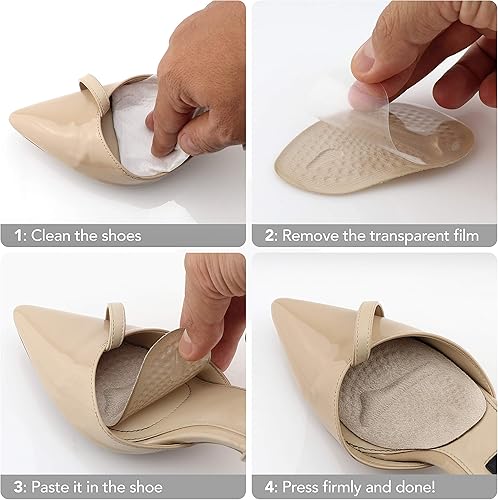 1: Clean the shoes

2: Remove the transparent film

3: Paste it in the shoe

4: Press firmly and done!