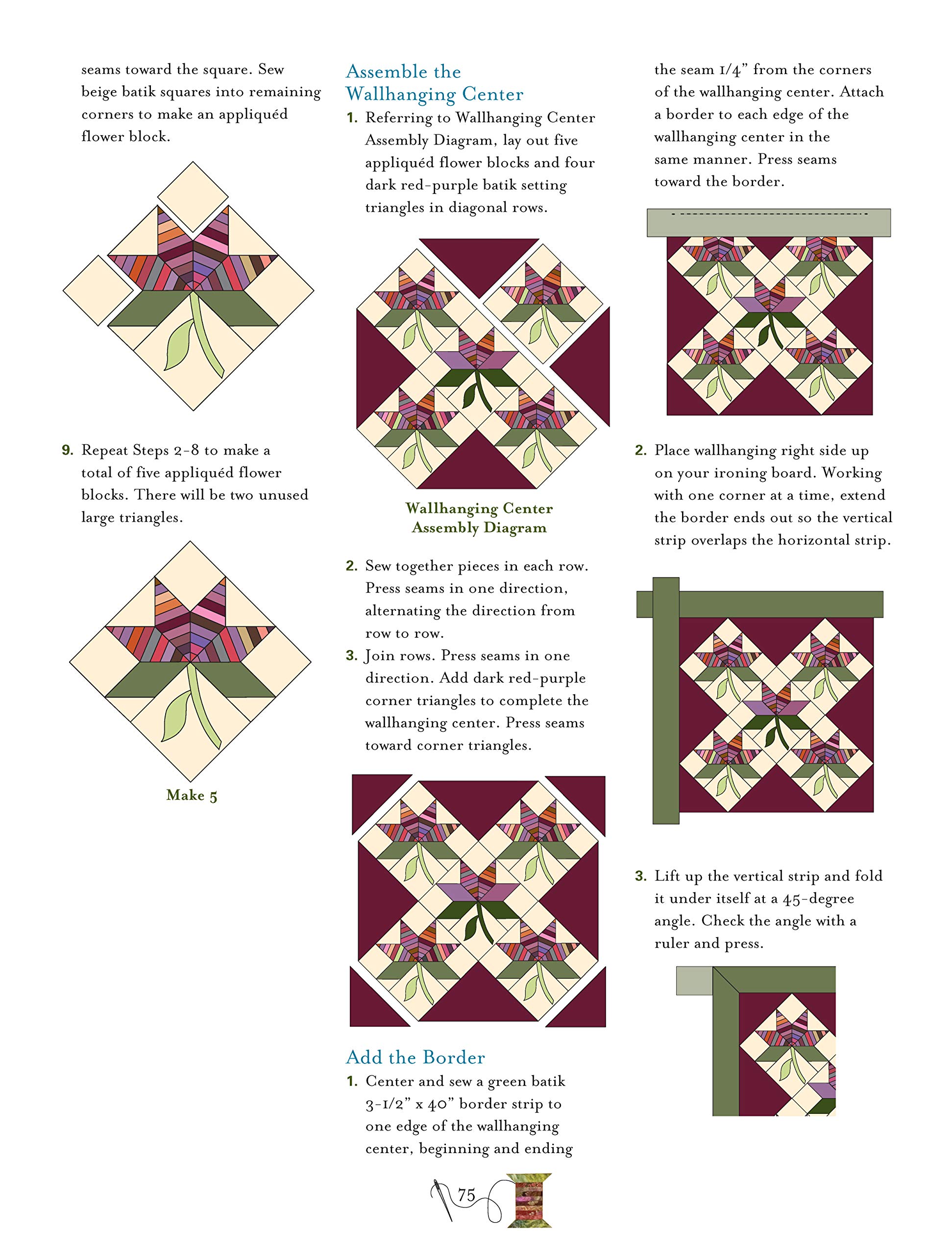 seams toward the square. Sew beige batik squares into remaining corners to make an appliquéd flower block.

9. Repeat Steps 2-8 to make a total of five appliquéd flower blocks. There will be two unused large triangles.

Make 5

Assemble the Wallhanging Center

1. Referring to Wallhanging Center Assembly Diagram, lay out five appliquéd flower blocks and four dark red-purple batik setting triangles in diagonal rows.

Wallhanging Center Assembly Diagram

2. Sew together pieces in each row. Press seams in one direction, alternating the direction from row to row.

3. Join rows. Press seams in one direction. Add dark red-purple corner triangles to complete the wallhanging center. Press seams toward corner triangles.

Add the Border

1. Center and sew a green batik 3-1/2" x 40" border strip to one edge of the wallhanging center, beginning and ending

the seam 1/4" from the corners of the wallhanging center. Attach a border to each edge of the wallhanging center in the same manner. Press seams toward the border.

2. Place wallhanging right side up on your ironing board. Working with one corner at a time, extend the border ends out so the vertical strip overlaps the horizontal strip.

3. Lift up the vertical strip and fold it under itself at a 45-degree angle. Check the angle with a ruler and press.

75