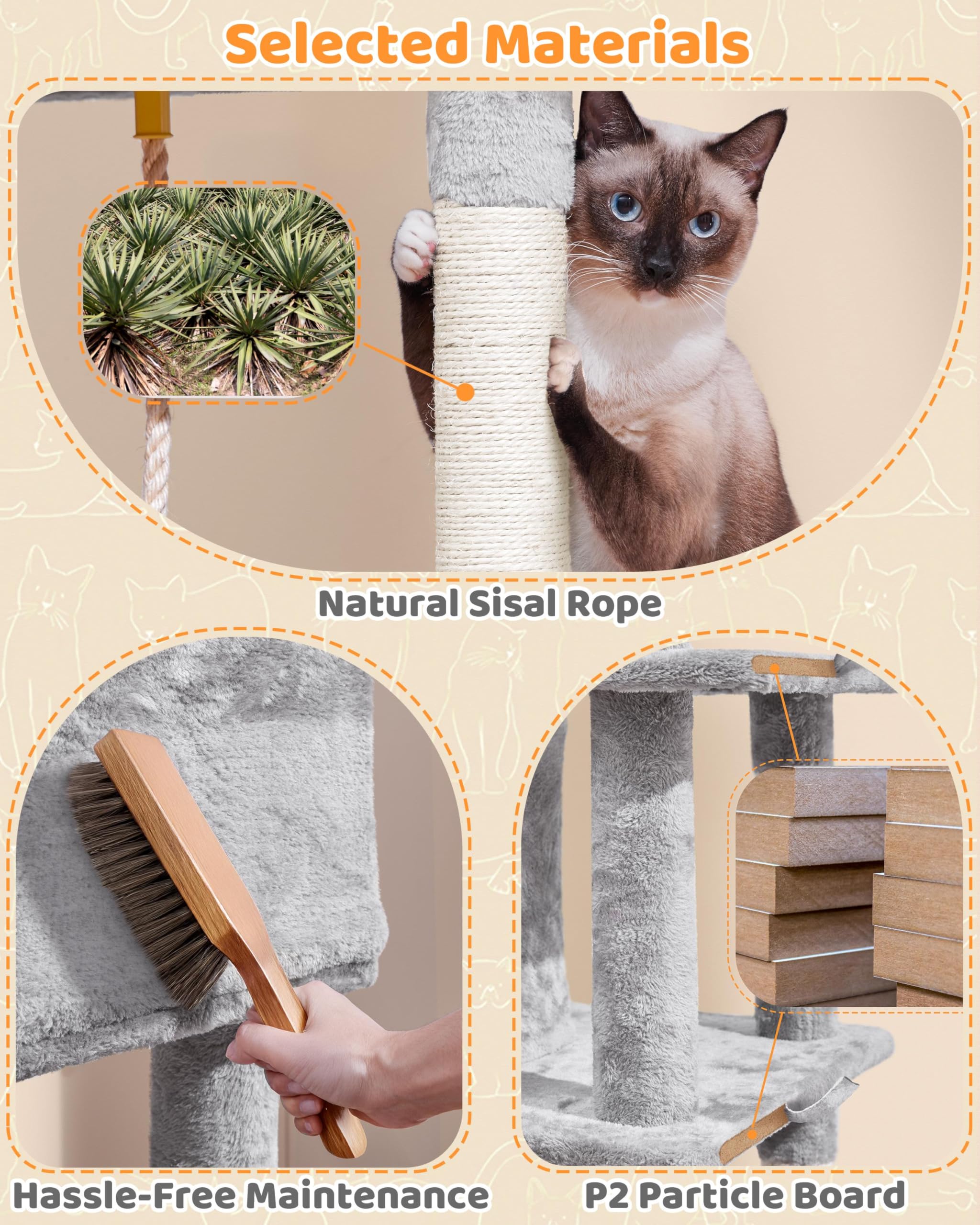 Selected Materials

Natural Sisal Rope

Hassle-Free Maintenance

P2 Particle Board