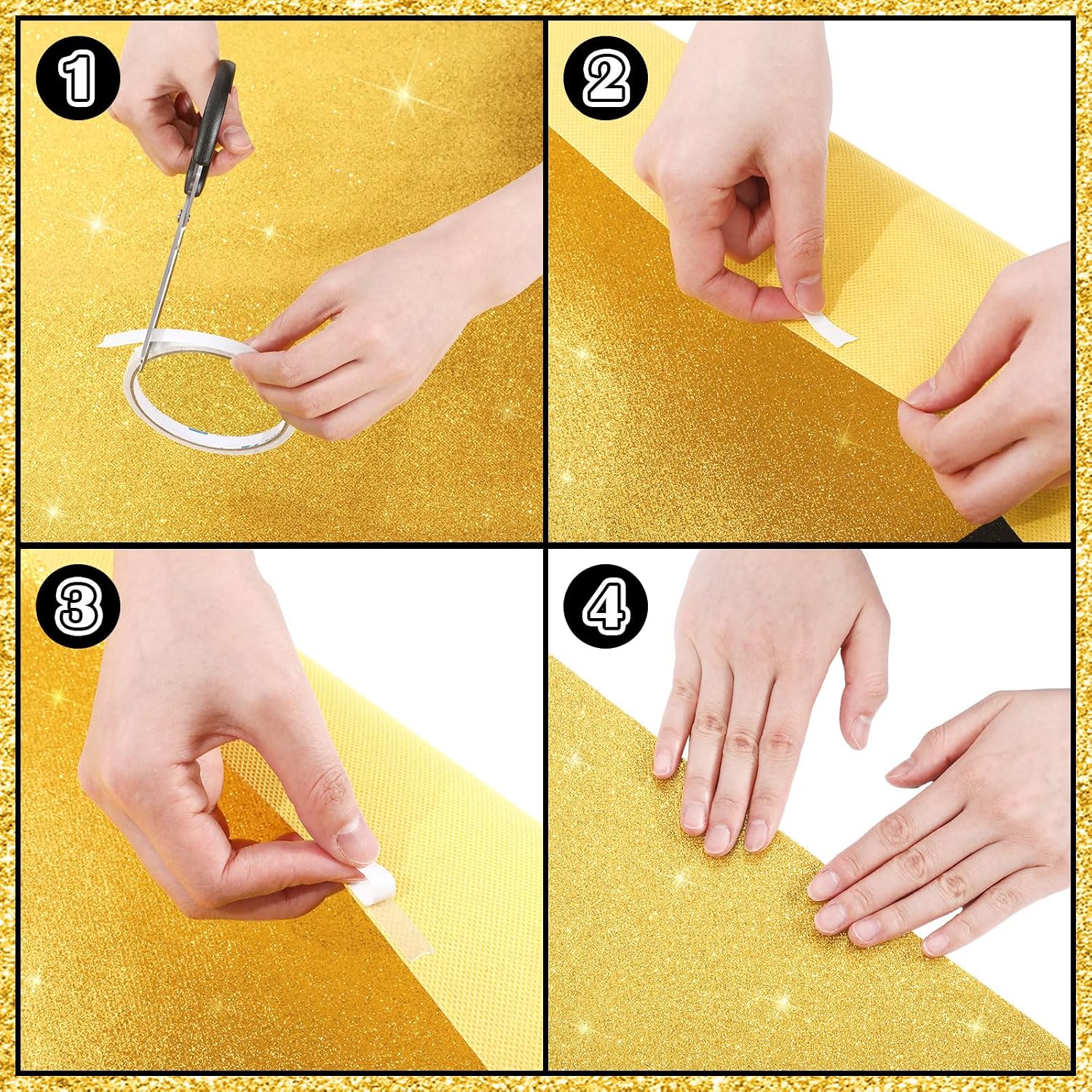 1

2

3

4