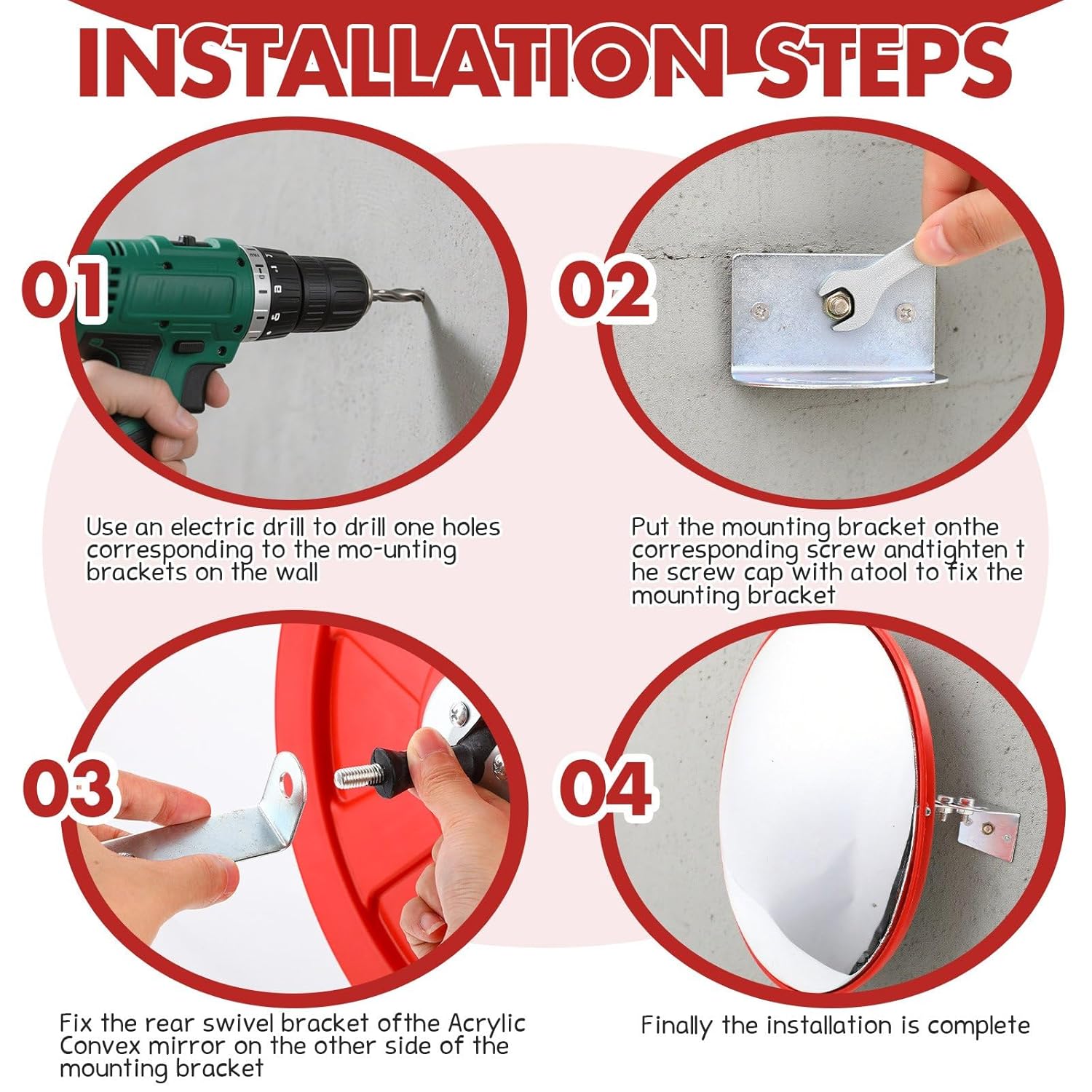 INSTALLATION STEPS

01

Use an electric drill to drill one holes corresponding to the mo-unting brackets on the wall

02

Put the mounting bracket onthe corresponding screw andtighten t he screw cap with atool to fix the mounting bracket

03

Fix the rear swivel bracket ofthe Acrylic Convex mirror on the other side of the mounting bracket

04

Finally the installation is complete