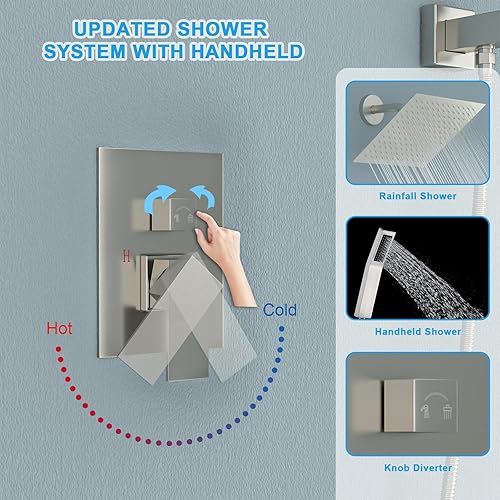 UPDATED SHOWER SYSTEM WITH HANDHELD

H

Hot

Cold

Rainfall Shower

Handheld Shower

Knob Diverter