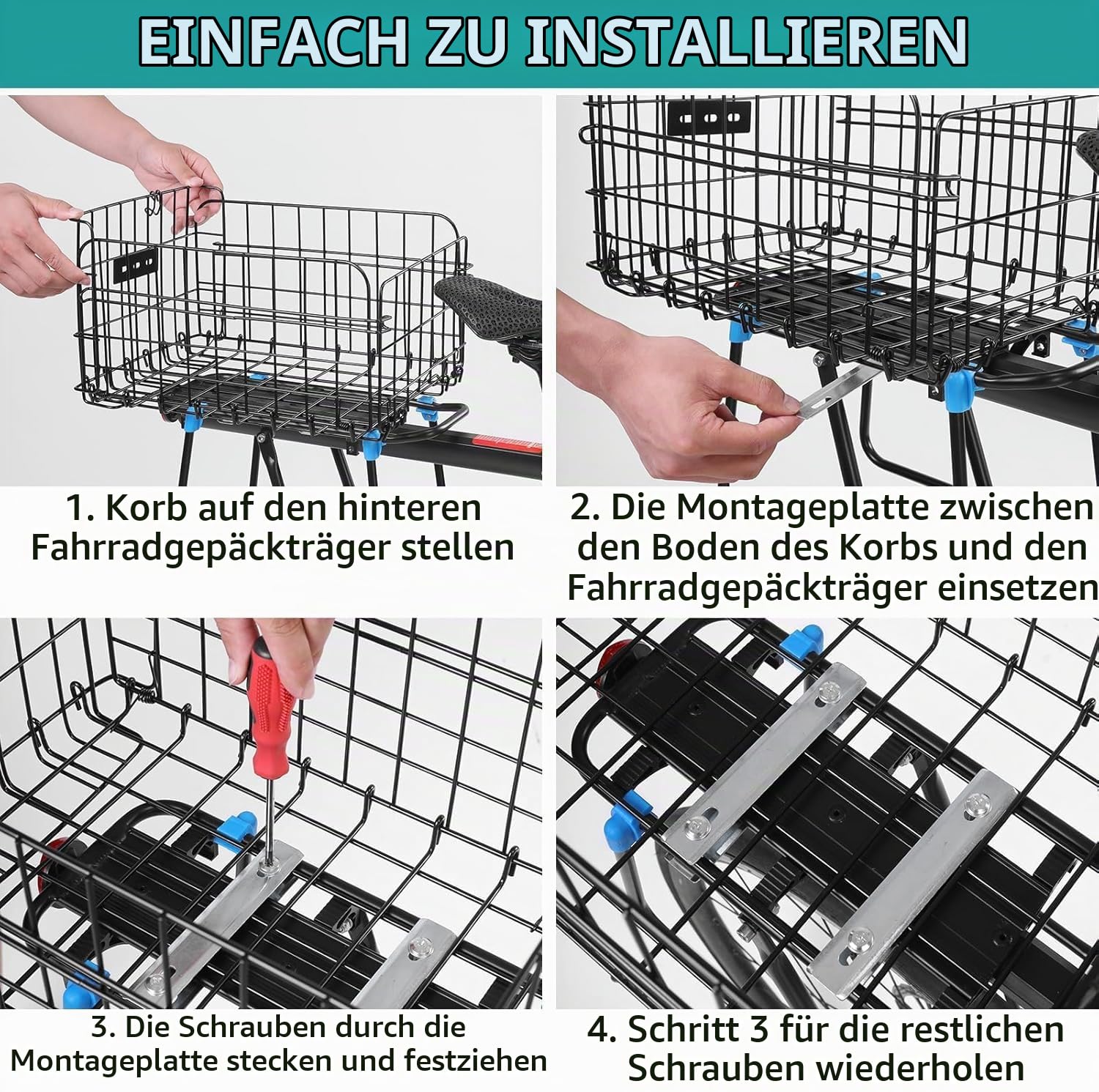 EINFACH ZU INSTALLIEREN

1. Korb auf den hinteren Fahrradgepäckträger stellen

2. Die Montageplatte zwischen den Boden des Korbs und den Fahrradgepäckträger einsetzen

3. Die Schrauben durch die Montageplatte stecken und festziehen

4. Schritt 3 für die restlichen Schrauben wiederholen