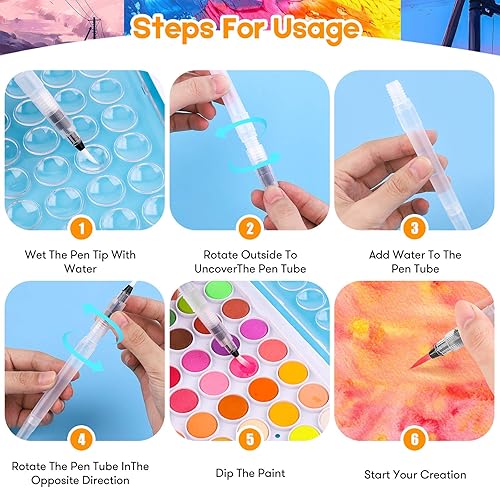 Steps For Usage

1

Wet The Pen Tip With Water

2

Rotate Outside To UncoverThe Pen Tube

3

Add Water To The Pen Tube

4

Rotate The Pen Tube InThe Opposite Direction

5

Dip The Paint

6

Start Your Creation