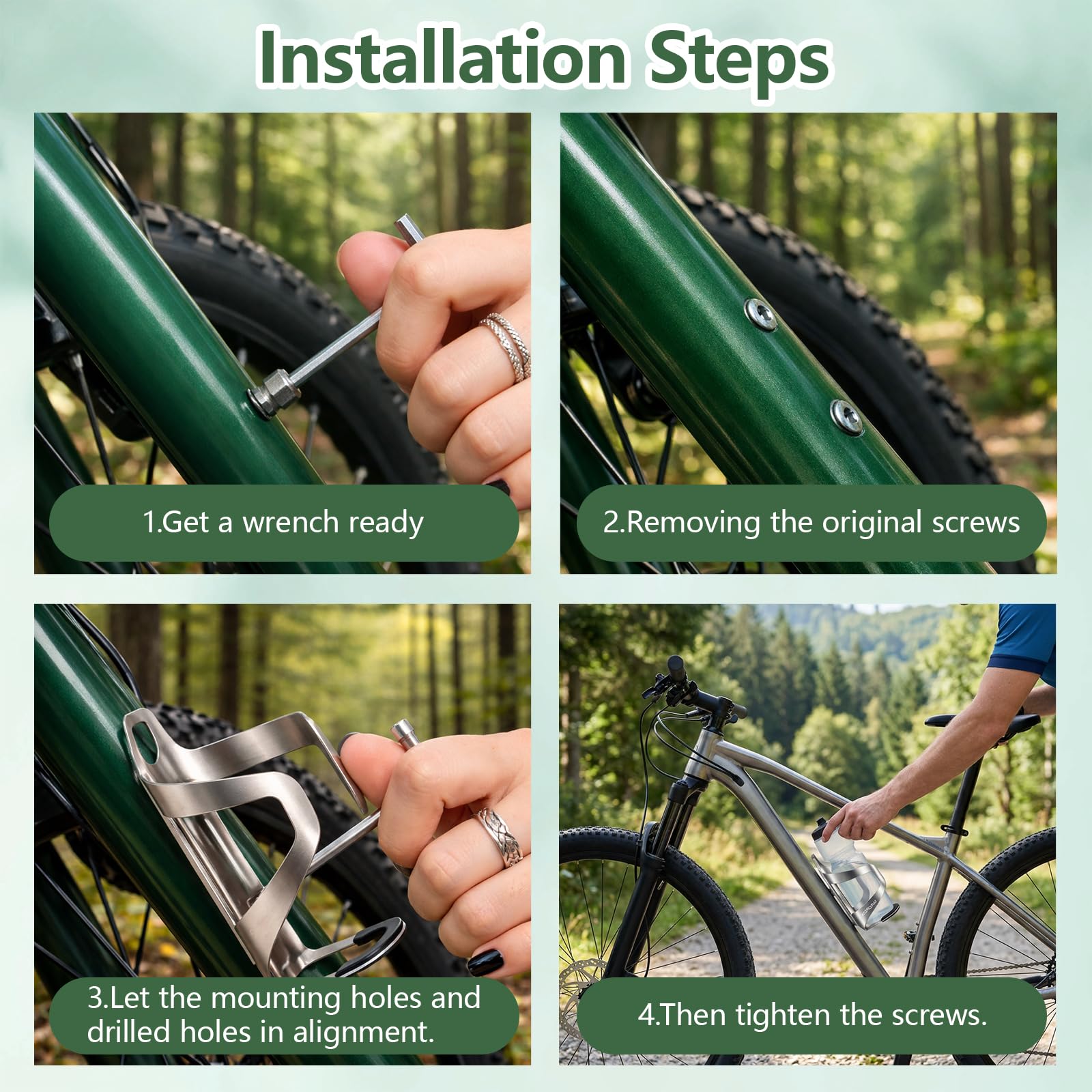 Installation Steps

1.Get a wrench ready

2.Removing the original screws

3.Let the mounting holes and drilled holes in alignment.

4.Then tighten the screws.