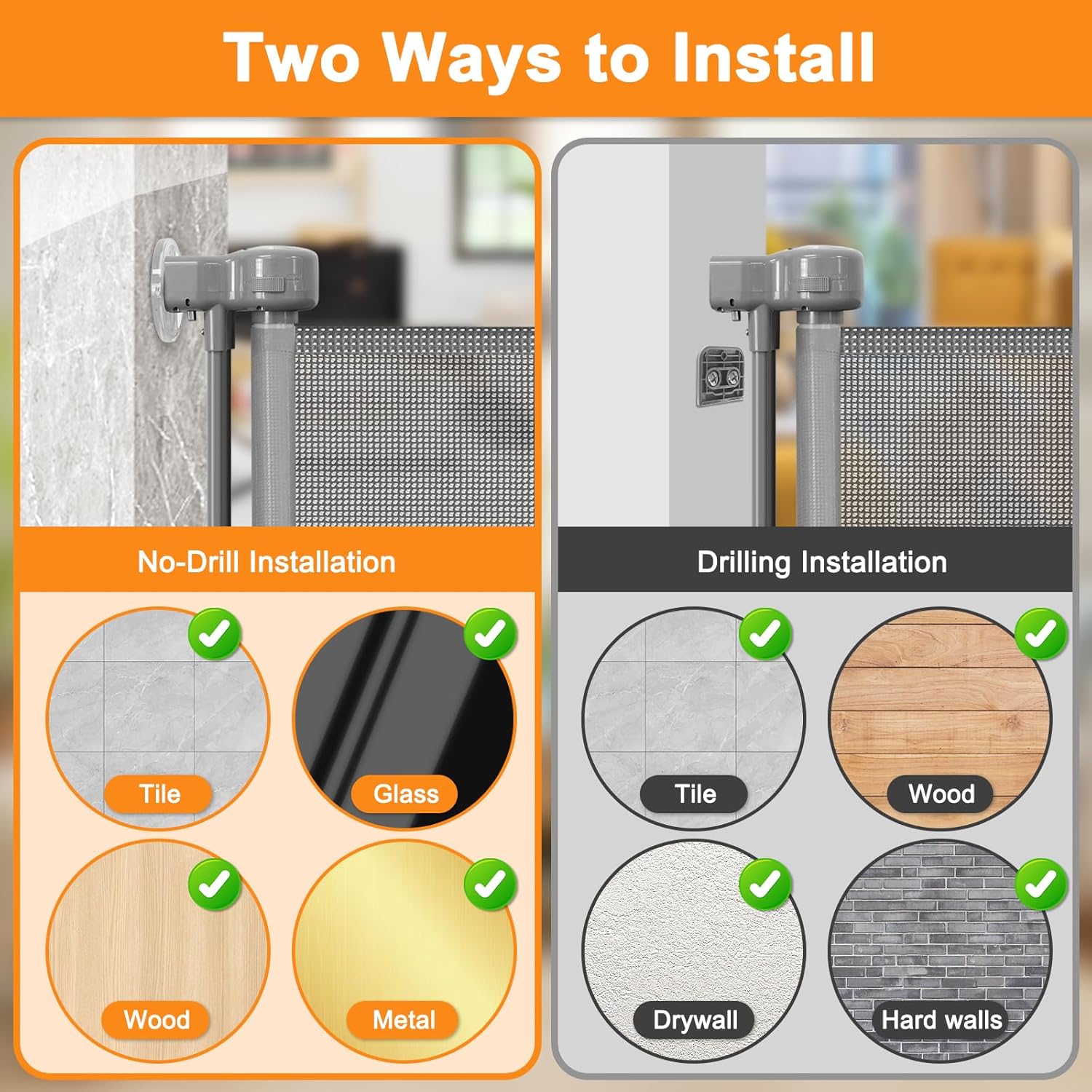 Two Ways to Install

No-Drill Installation

Tile

Glass

Wood

Metal

Drilling Installation

Tile

Wood

Drywall

Hard walls