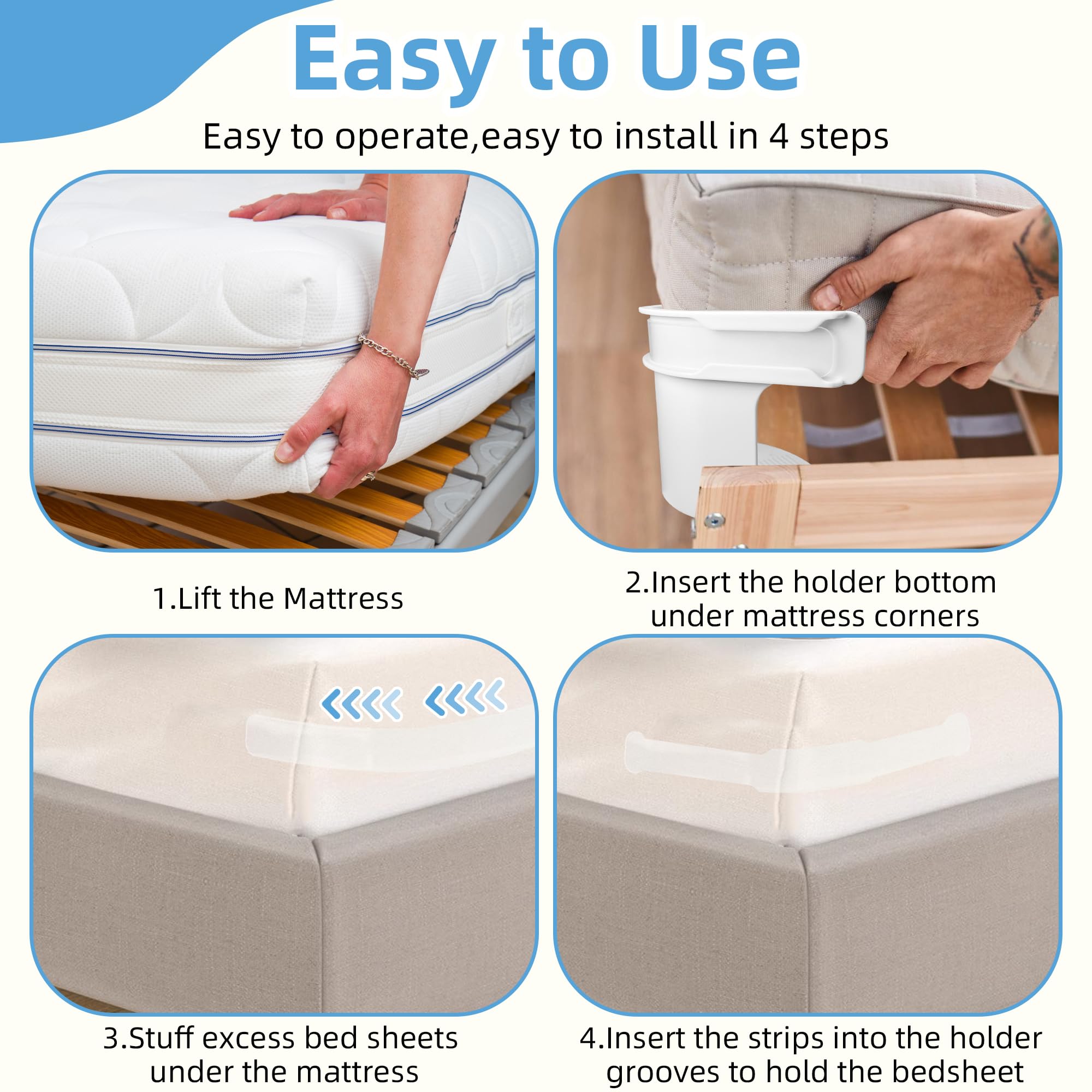 Easy to Use

Easy to operate,easy to install in 4 steps

1.Lift the Mattress

2.Insert the holder bottom under mattress corners

3.Stuff excess bed sheets under the mattress

4.Insert the strips into the holder grooves to hold the bedsheet