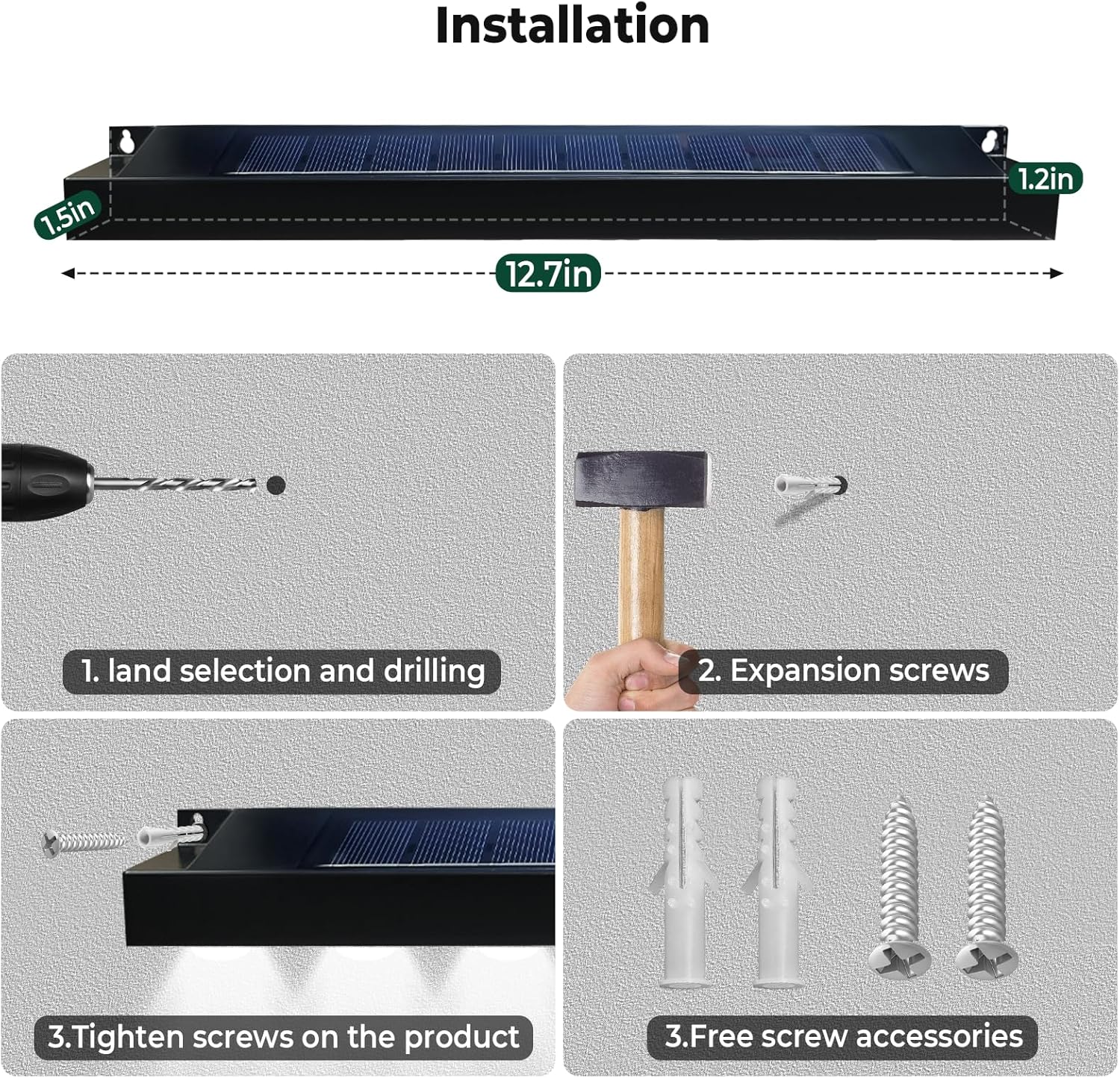 Installation

1.5in

1.2in

12.7in

1. land selection and drilling

2. Expansion screws

3.Tighten screws on the product

3.Free screw accessories