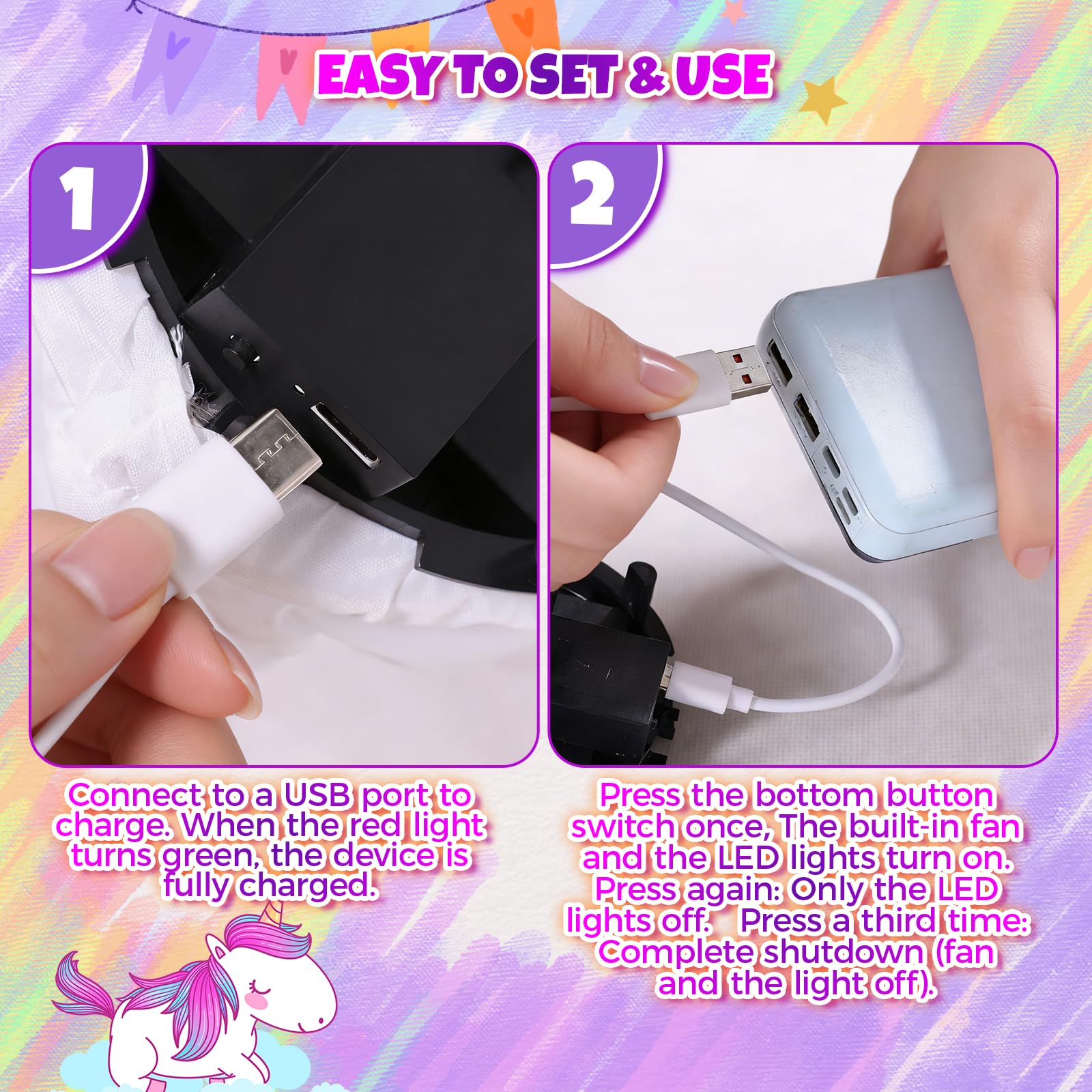 EASY TO SET & USE

1

2

Connect to a USB port to charge. When the red light turns green, the device is fully charged.

Press the bottom button switch once, The built-in fan and the LED lights turn on. Press again: Only the LED lights off. Press a third time: Complete shutdown (fan and the light off).